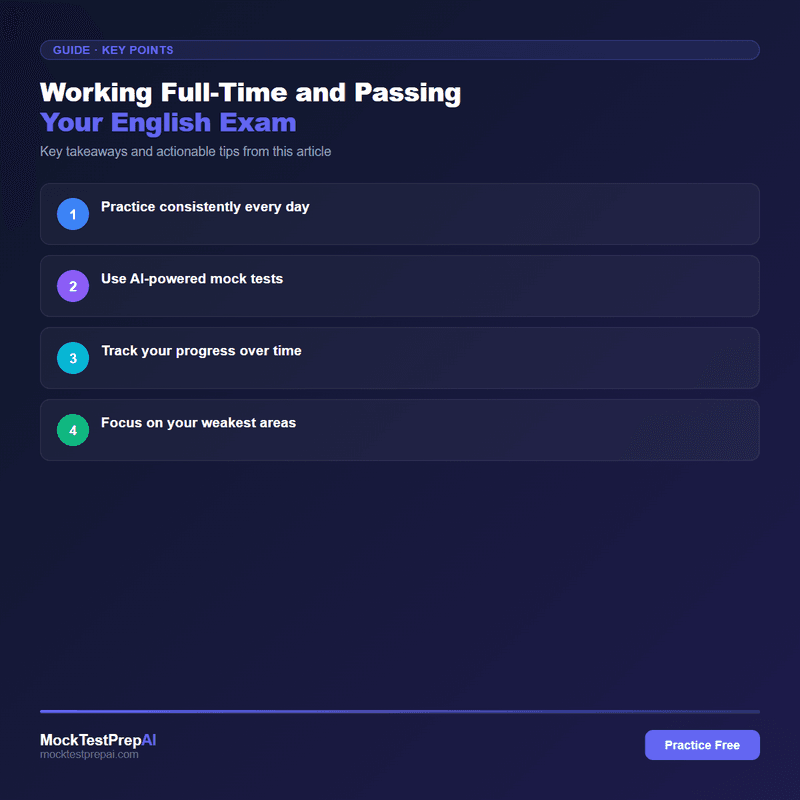 GUIDE · KEY POINTS

Working Full-Time and Passing
Your English Exam

Key takeaways and actionable tips from this article

1 Practice consistently every day

2 Use AI-powered mock tests

3 Track your progress over time

4 Focus on your weakest areas

MockTestPrepAI
mocktestprepai.com

Practice Free