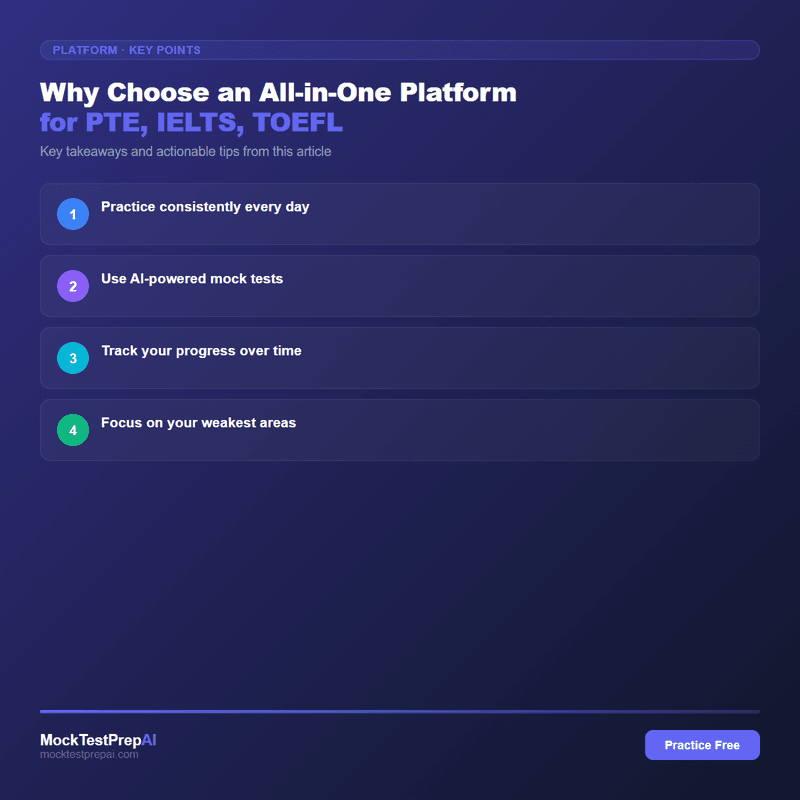 PLATFORM · KEY POINTS

Why Choose an All-in-One Platform
for PTE, IELTS, TOEFL

Key takeaways and actionable tips from this article

1 Practice consistently every day

2 Use AI-powered mock tests

3 Track your progress over time

4 Focus on your weakest areas

MockTestPrepAI
mocktestprepai.com

Practice Free