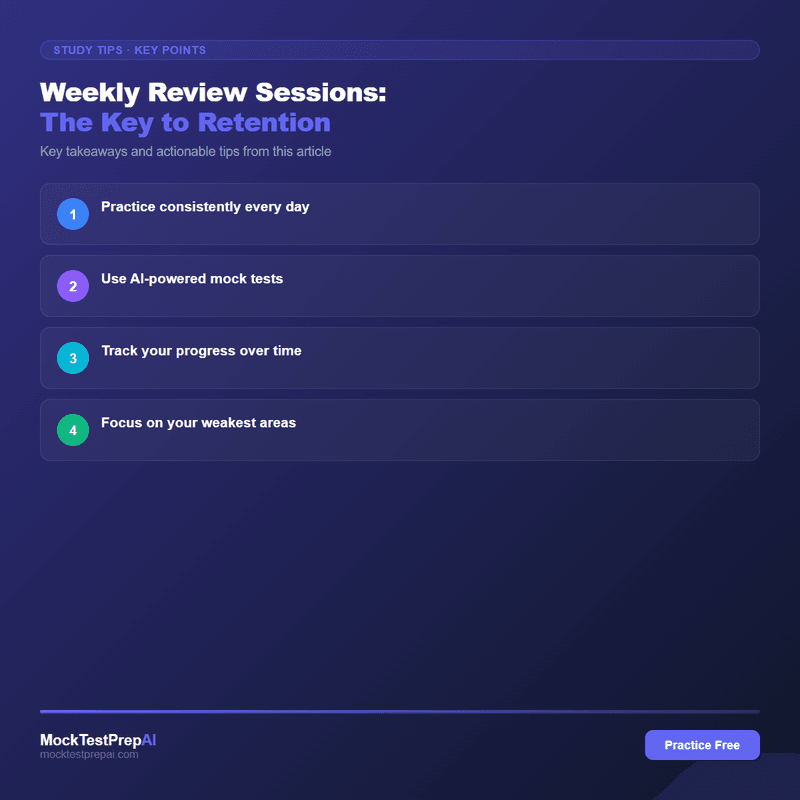 STUDY TIPS · KEY POINTS

Weekly Review Sessions:
The Key to Retention

Key takeaways and actionable tips from this article

1 Practice consistently every day

2 Use AI-powered mock tests

3 Track your progress over time

4 Focus on your weakest areas

MockTestPrepAI
mocktestprepai.com

Practice Free