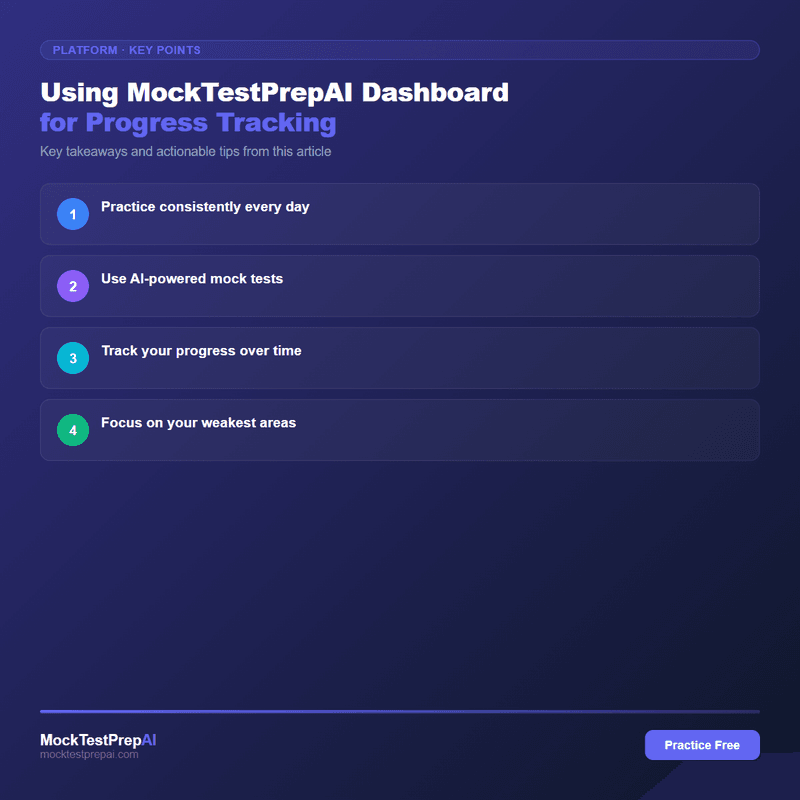 PLATFORM · KEY POINTS

Using MockTestPrepAI Dashboard
for Progress Tracking

Key takeaways and actionable tips from this article

1 Practice consistently every day

2 Use AI-powered mock tests

3 Track your progress over time

4 Focus on your weakest areas

MockTestPrepAI
mocktestprepai.com

Practice Free