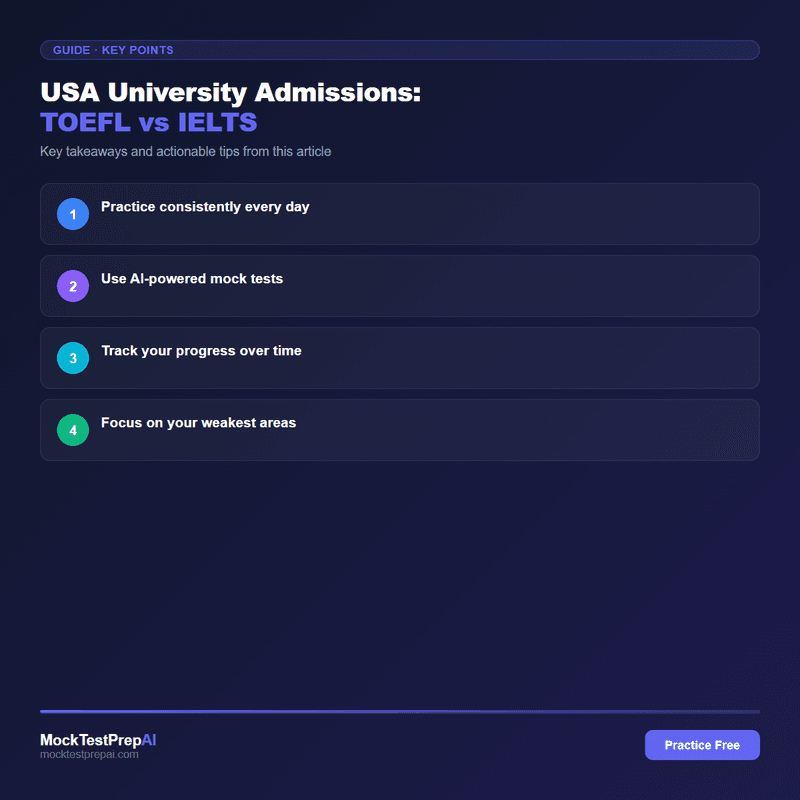 GUIDE · KEY POINTS

USA University Admissions:
TOEFL vs IELTS

Key takeaways and actionable tips from this article

1 Practice consistently every day

2 Use AI-powered mock tests

3 Track your progress over time

4 Focus on your weakest areas

MockTestPrepAI
mocktestprepai.com

Practice Free