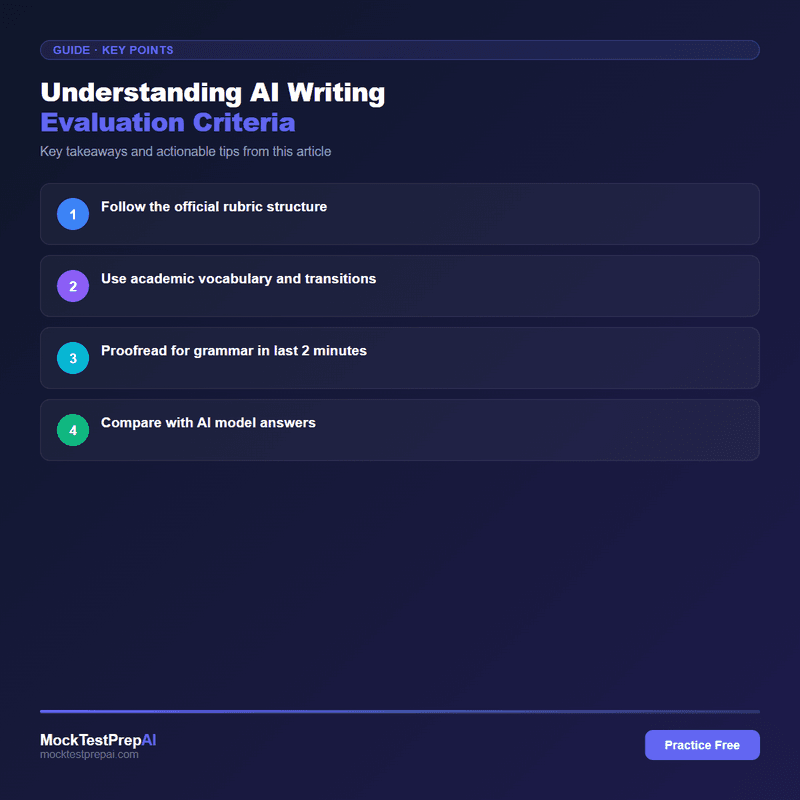 GUIDE · KEY POINTS

Understanding AI Writing
Evaluation Criteria

Key takeaways and actionable tips from this article

1 Follow the official rubric structure

2 Use academic vocabulary and transitions

3 Proofread for grammar in last 2 minutes

4 Compare with AI model answers

MockTestPrepAI
mocktestprepai.com

Practice Free