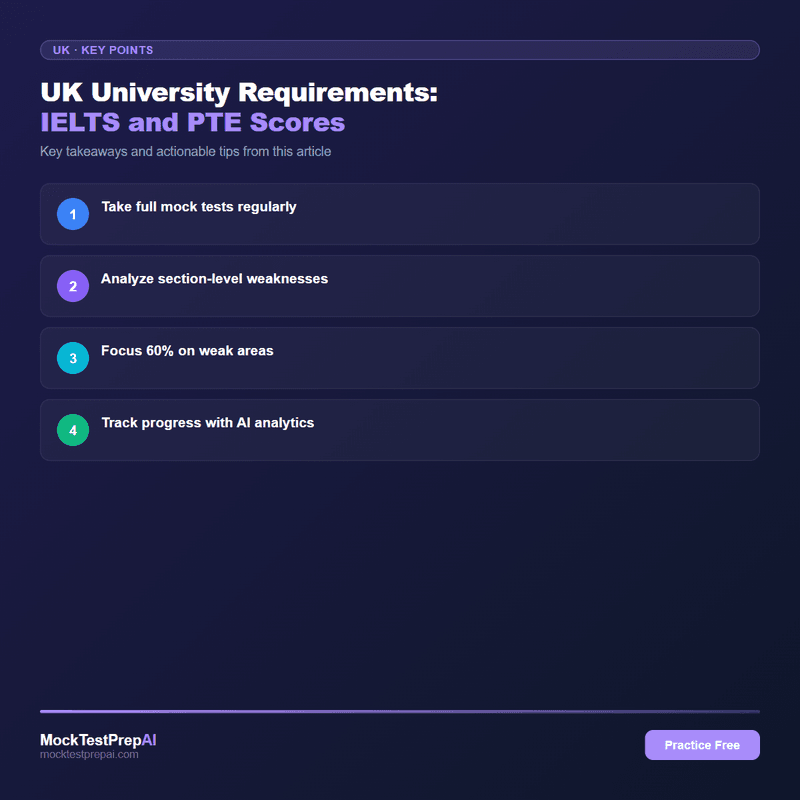 UK · KEY POINTS

UK University Requirements:
IELTS and PTE Scores

Key takeaways and actionable tips from this article

1 Take full mock tests regularly

2 Analyze section-level weaknesses

3 Focus 60% on weak areas

4 Track progress with AI analytics

MockTestPrepAI
mocktestprepai.com

Practice Free