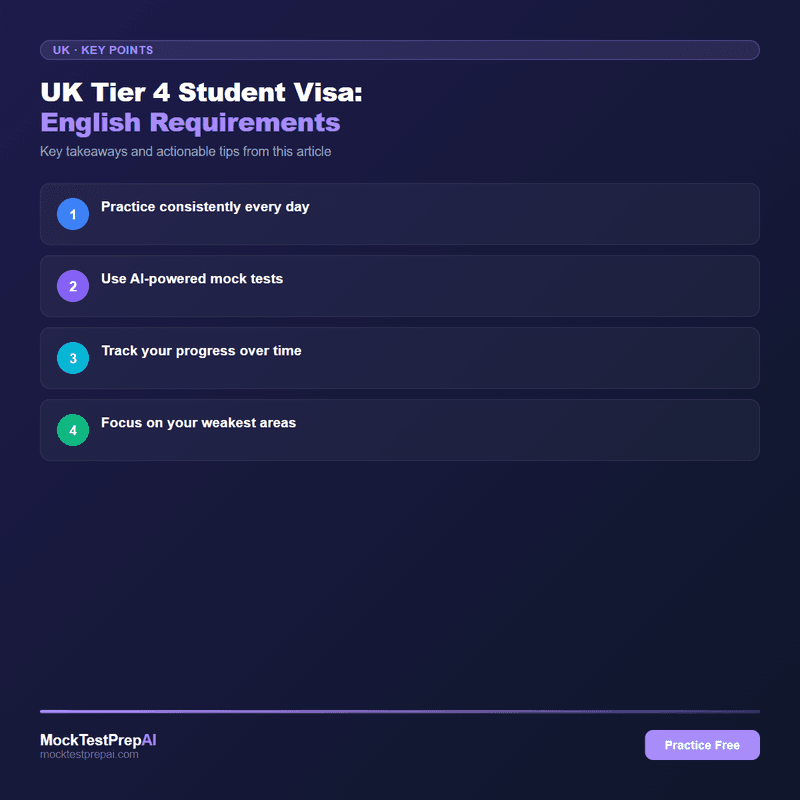 UK · KEY POINTS

UK Tier 4 Student Visa:
English Requirements

Key takeaways and actionable tips from this article

1 Practice consistently every day

2 Use AI-powered mock tests

3 Track your progress over time

4 Focus on your weakest areas

MockTestPrepAI
mocktestprepai.com

Practice Free