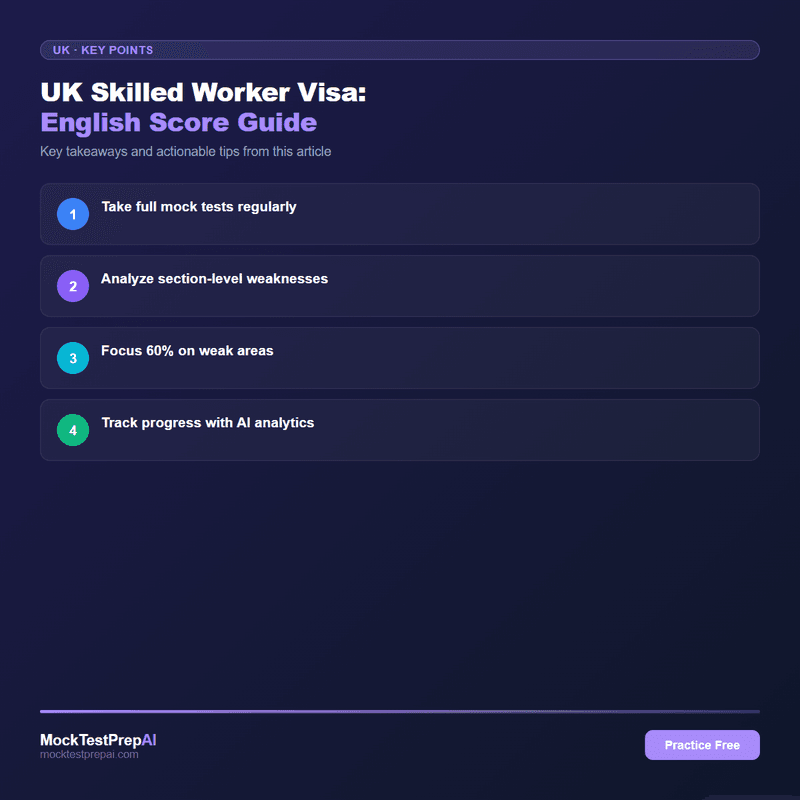 UK · KEY POINTS

UK Skilled Worker Visa:
English Score Guide

Key takeaways and actionable tips from this article

1 Take full mock tests regularly

2 Analyze section-level weaknesses

3 Focus 60% on weak areas

4 Track progress with AI analytics

MockTestPrepAI
mocktestprepai.com

Practice Free