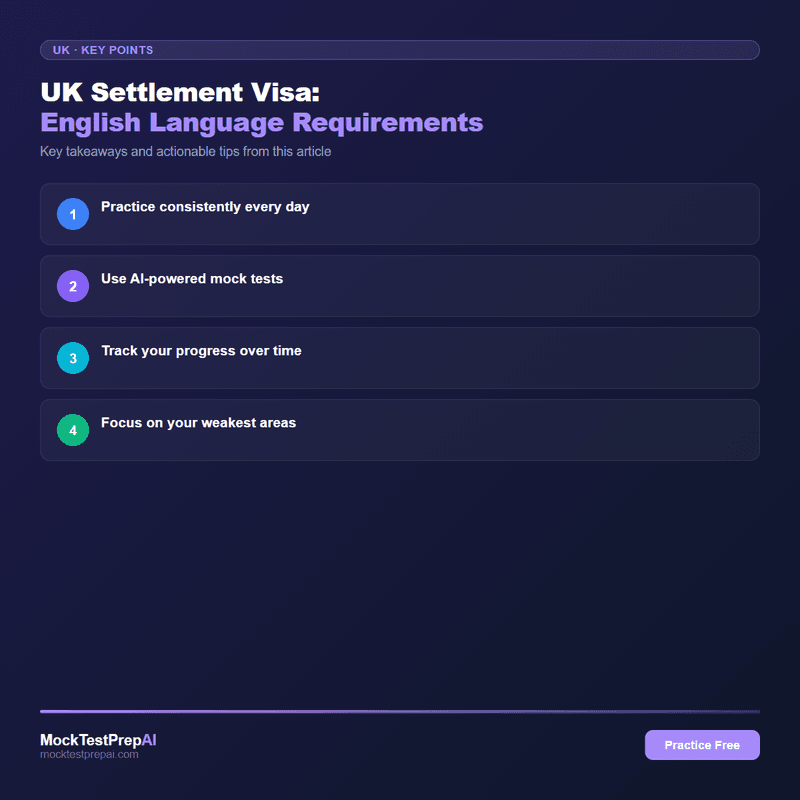 UK · KEY POINTS

UK Settlement Visa:
English Language Requirements

Key takeaways and actionable tips from this article

1 Practice consistently every day

2 Use AI-powered mock tests

3 Track your progress over time

4 Focus on your weakest areas

MockTestPrepAI
mocktestprepai.com

Practice Free