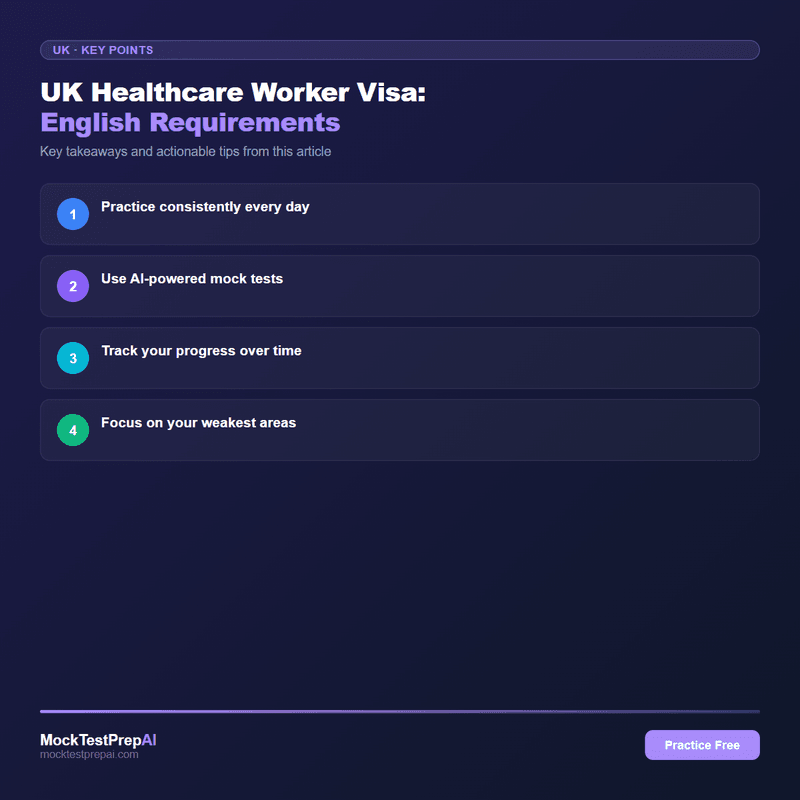 UK - KEY POINTS

UK Healthcare Worker Visa:
English Requirements

Key takeaways and actionable tips from this article

1 Practice consistently every day

2 Use AI-powered mock tests

3 Track your progress over time

4 Focus on your weakest areas

MockTestPrepAI
mocktestprepai.com

Practice Free