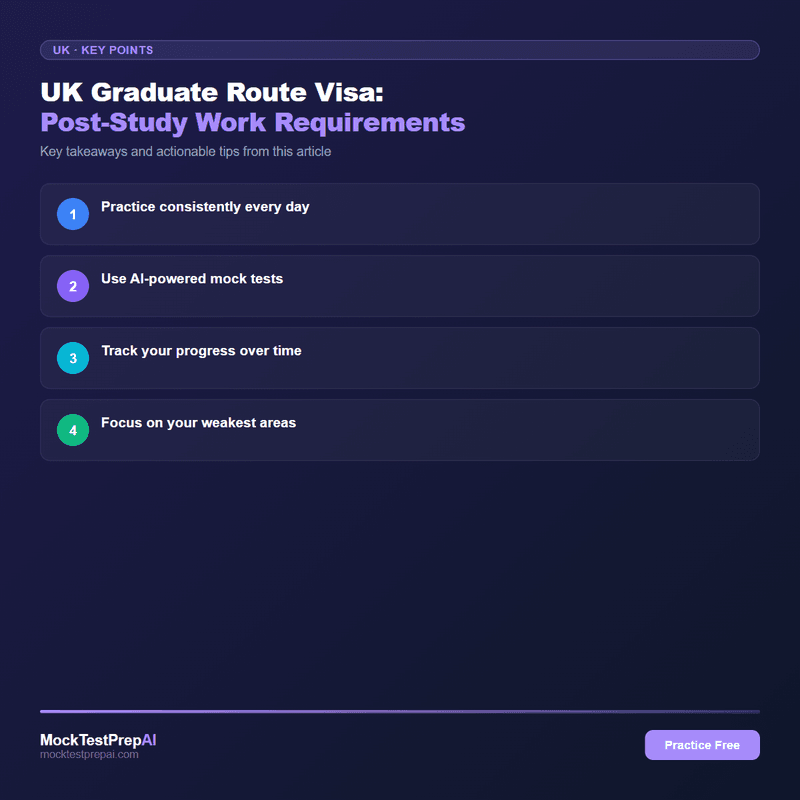 UK · KEY POINTS

UK Graduate Route Visa:
Post-Study Work Requirements

Key takeaways and actionable tips from this article

1 Practice consistently every day

2 Use AI-powered mock tests

3 Track your progress over time

4 Focus on your weakest areas

MockTestPrepAI
mocktestprepai.com

Practice Free