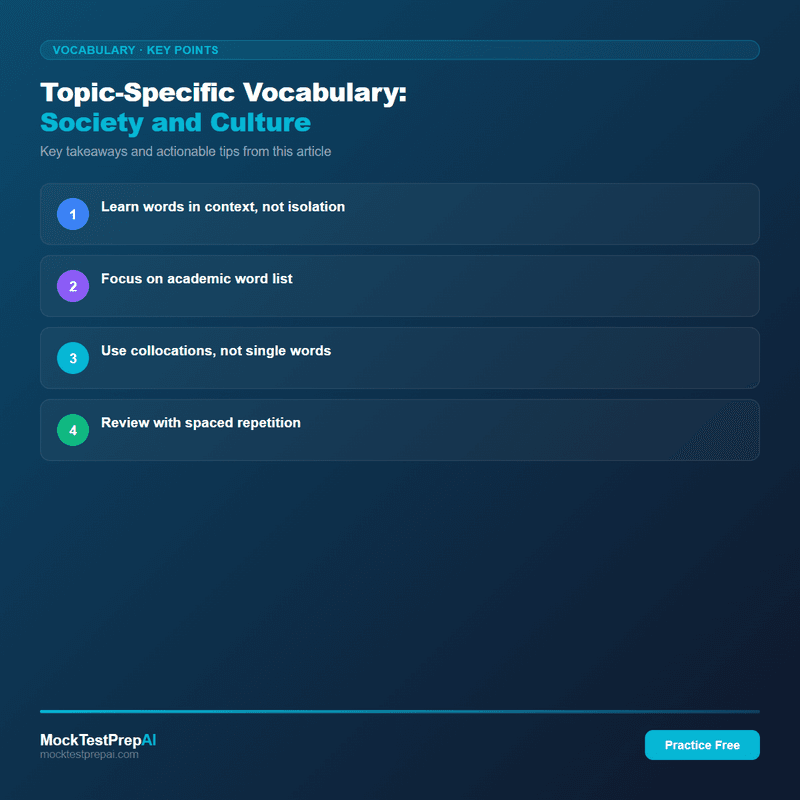 VOCABULARY · KEY POINTS

Topic-Specific Vocabulary:
Society and Culture

Key takeaways and actionable tips from this article

1 Learn words in context, not isolation

2 Focus on academic word list

3 Use collocations, not single words

4 Review with spaced repetition

MockTestPrepAI
mocktestprepai.com

Practice Free