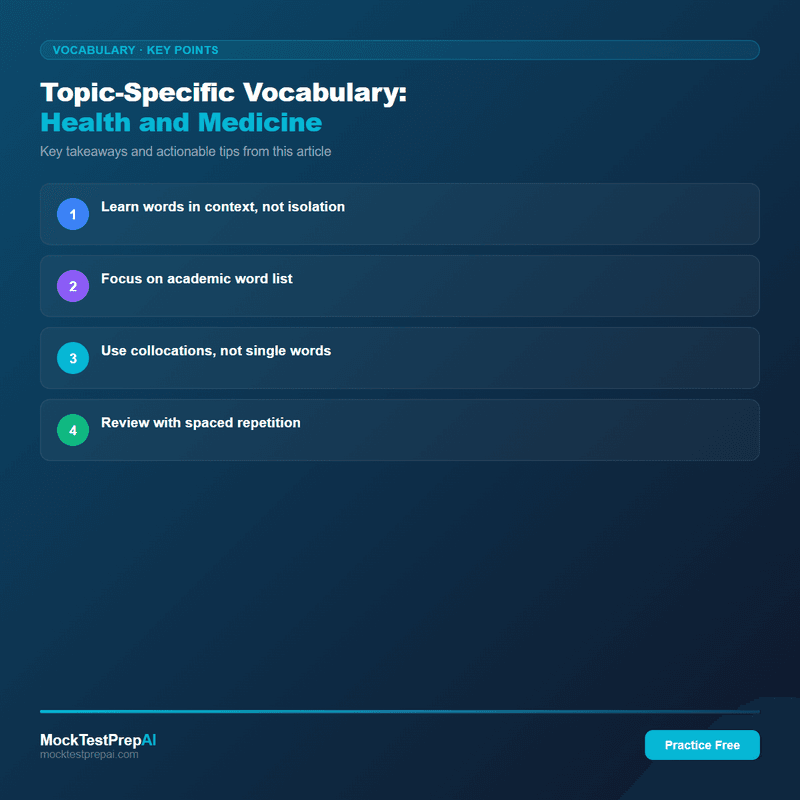 VOCABULARY · KEY POINTS

Topic-Specific Vocabulary:
Health and Medicine

Key takeaways and actionable tips from this article

1 Learn words in context, not isolation

2 Focus on academic word list

3 Use collocations, not single words

4 Review with spaced repetition

MockTestPrepAI
mocktestprepai.com

Practice Free