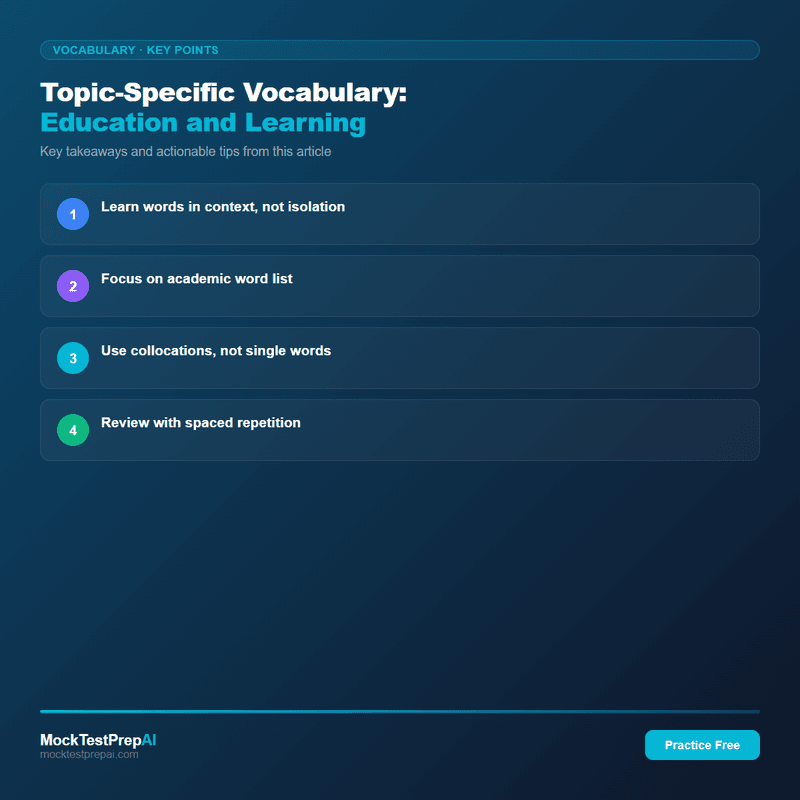 VOCABULARY · KEY POINTS

Topic-Specific Vocabulary:
Education and Learning

Key takeaways and actionable tips from this article

1 Learn words in context, not isolation

2 Focus on academic word list

3 Use collocations, not single words

4 Review with spaced repetition

MockTestPrepAI
mocktestprepai.com

Practice Free