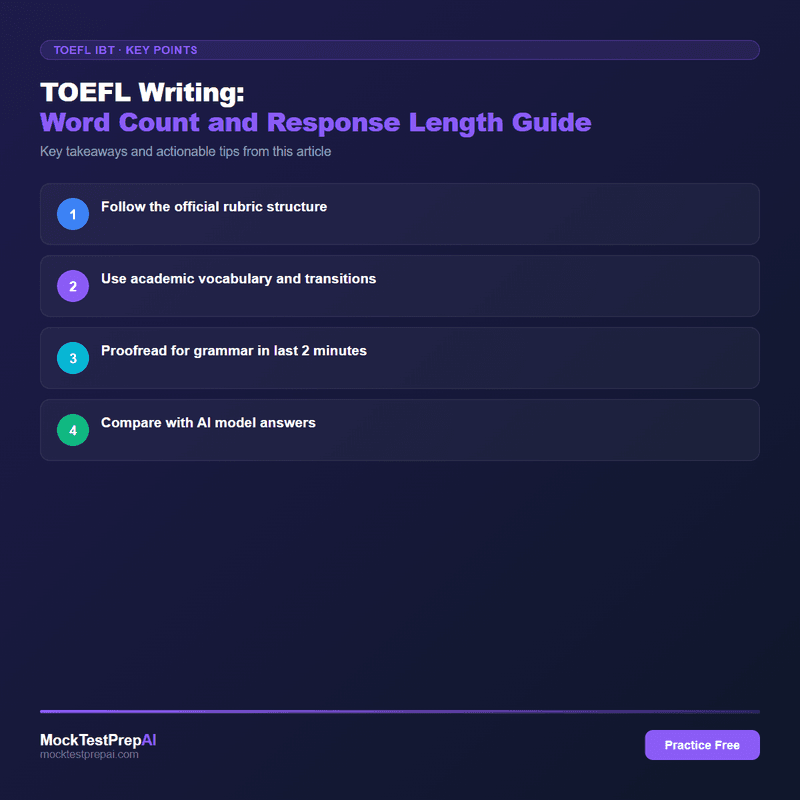 TOEFL IBT · KEY POINTS

TOEFL Writing:
Word Count and Response Length Guide

Key takeaways and actionable tips from this article

1 Follow the official rubric structure

2 Use academic vocabulary and transitions

3 Proofread for grammar in last 2 minutes

4 Compare with AI model answers

MockTestPrepAI
mocktestprepai.com

Practice Free