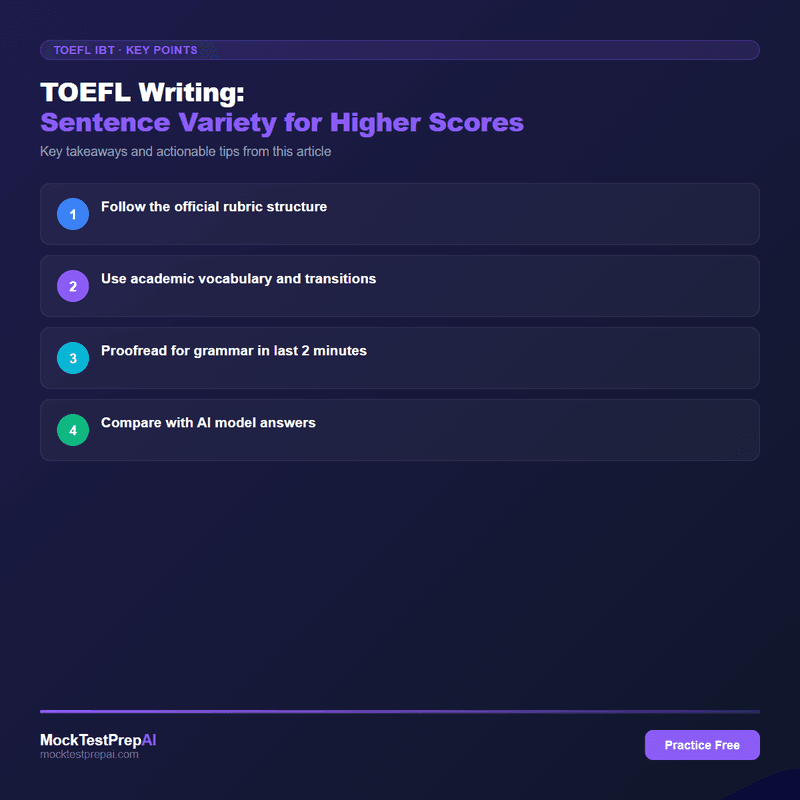 TOEFL IBT · KEY POINTS

TOEFL Writing:
Sentence Variety for Higher Scores

Key takeaways and actionable tips from this article

1 Follow the official rubric structure

2 Use academic vocabulary and transitions

3 Proofread for grammar in last 2 minutes

4 Compare with AI model answers

MockTestPrepAI
mocktestprepai.com

Practice Free