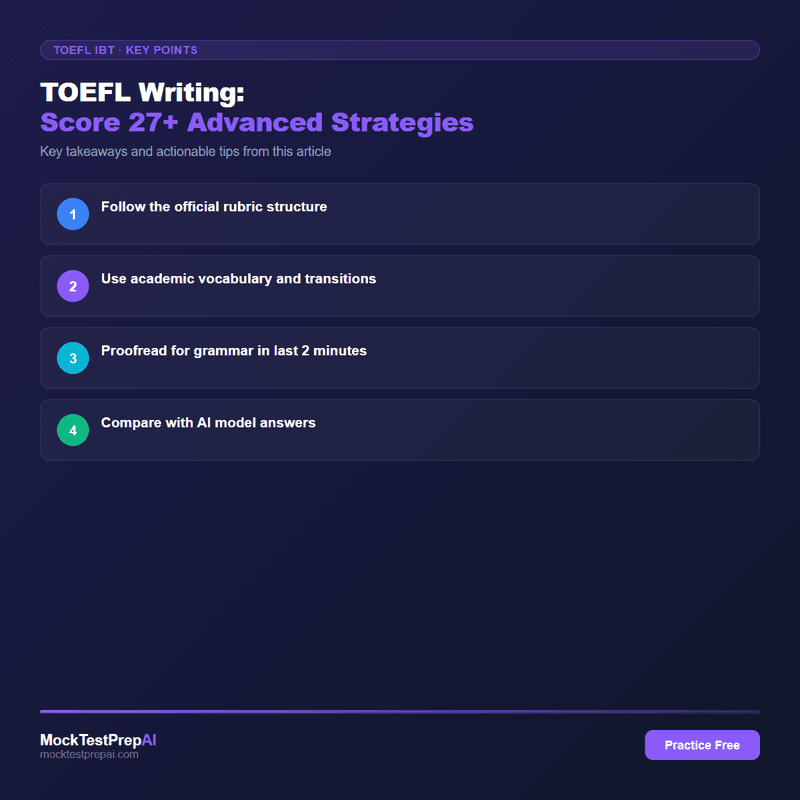 TOEFL IBT · KEY POINTS

TOEFL Writing:
Score 27+ Advanced Strategies

Key takeaways and actionable tips from this article

1 Follow the official rubric structure

2 Use academic vocabulary and transitions

3 Proofread for grammar in last 2 minutes

4 Compare with AI model answers

MockTestPrepAI
mocktestprepai.com

Practice Free