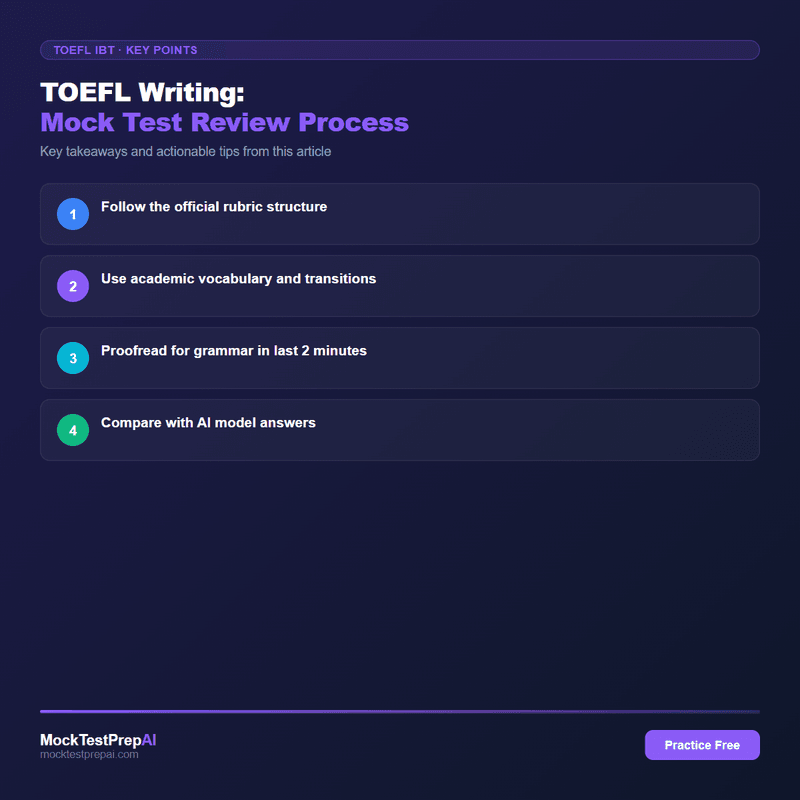 TOEFL IBT · KEY POINTS

TOEFL Writing:
Mock Test Review Process

Key takeaways and actionable tips from this article

1 Follow the official rubric structure

2 Use academic vocabulary and transitions

3 Proofread for grammar in last 2 minutes

4 Compare with AI model answers

MockTestPrepAI
mocktestprepai.com

Practice Free