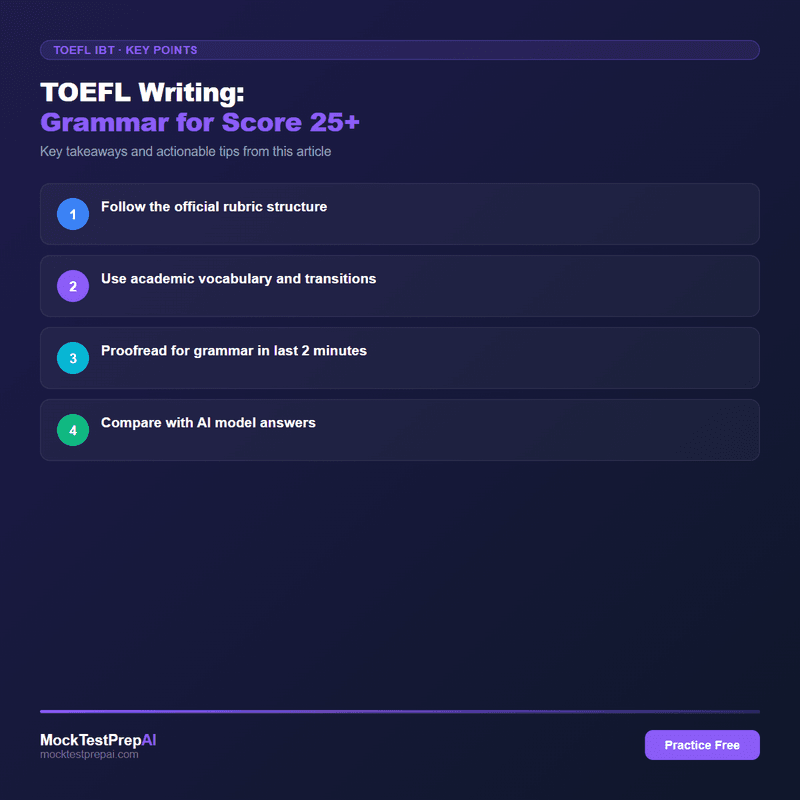 TOEFL IBT · KEY POINTS

TOEFL Writing:
Grammar for Score 25+

Key takeaways and actionable tips from this article

1 Follow the official rubric structure

2 Use academic vocabulary and transitions

3 Proofread for grammar in last 2 minutes

4 Compare with AI model answers

MockTestPrepAI
mocktestprepai.com

Practice Free