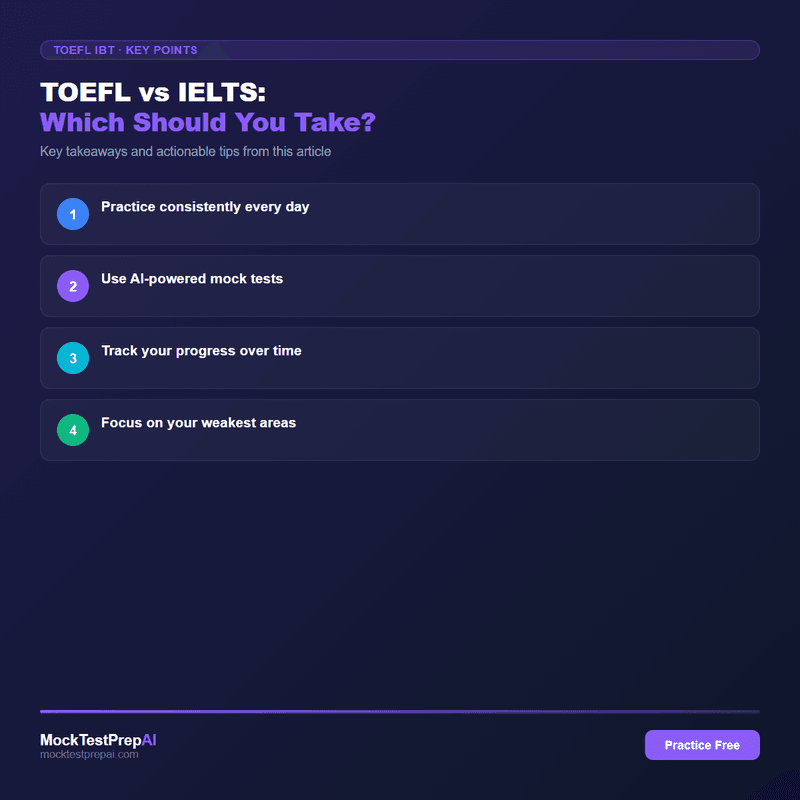 TOEFL IBT · KEY POINTS

TOEFL vs IELTS:
Which Should You Take?

Key takeaways and actionable tips from this article

1 Practice consistently every day

2 Use AI-powered mock tests

3 Track your progress over time

4 Focus on your weakest areas

MockTestPrepAI
mocktestprepai.com

Practice Free