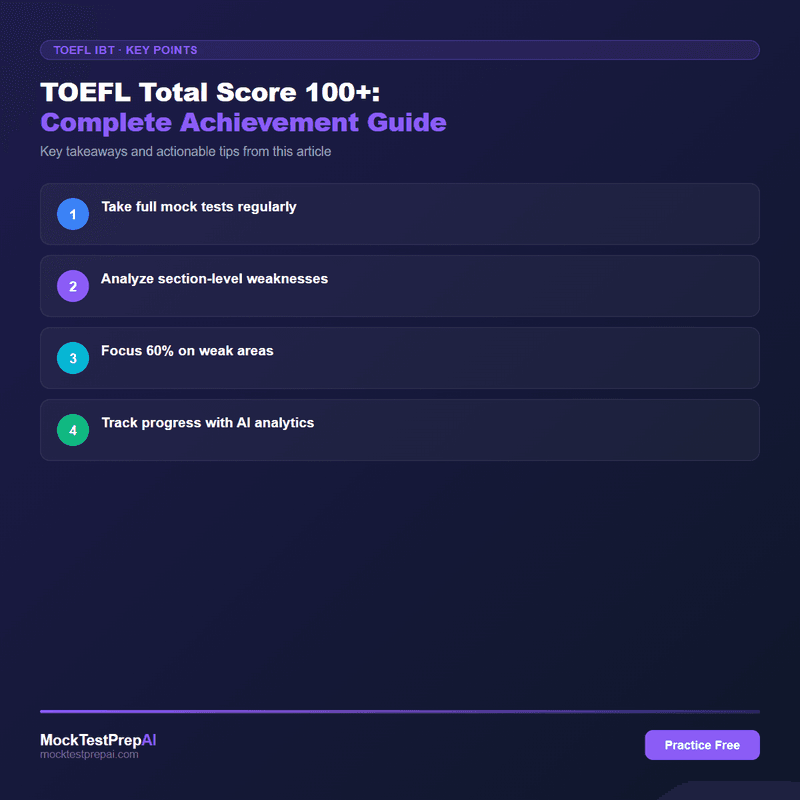 TOEFL IBT · KEY POINTS

TOEFL Total Score 100+:
Complete Achievement Guide

Key takeaways and actionable tips from this article

1 Take full mock tests regularly

2 Analyze section-level weaknesses

3 Focus 60% on weak areas

4 Track progress with AI analytics

MockTestPrepAI
mocktestprepai.com

Practice Free