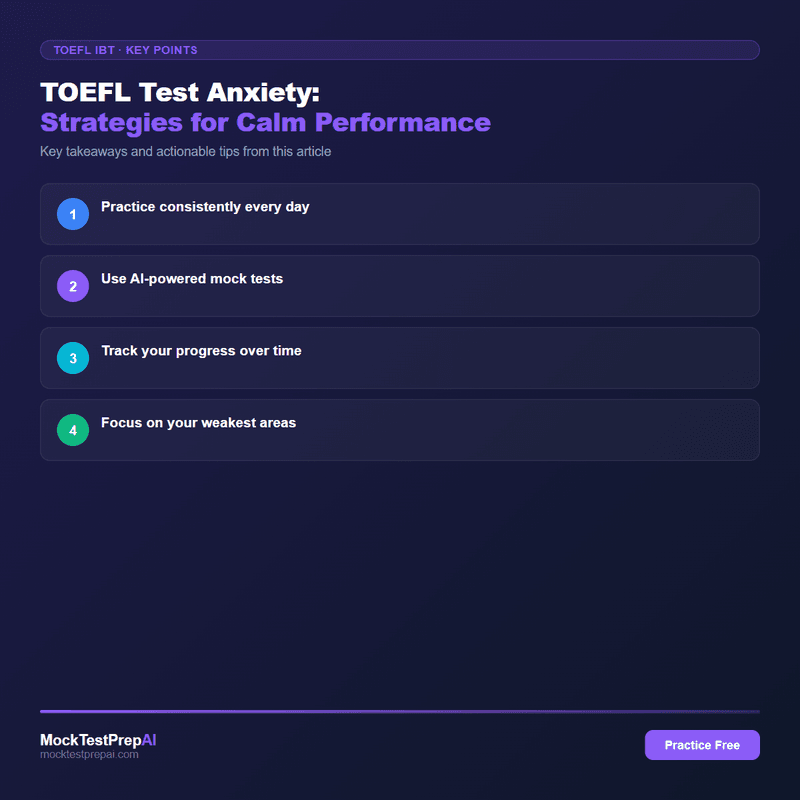 TOEFL IBT · KEY POINTS

TOEFL Test Anxiety:
Strategies for Calm Performance

Key takeaways and actionable tips from this article

1 Practice consistently every day

2 Use AI-powered mock tests

3 Track your progress over time

4 Focus on your weakest areas

MockTestPrepAI
mocktestprepai.com

Practice Free