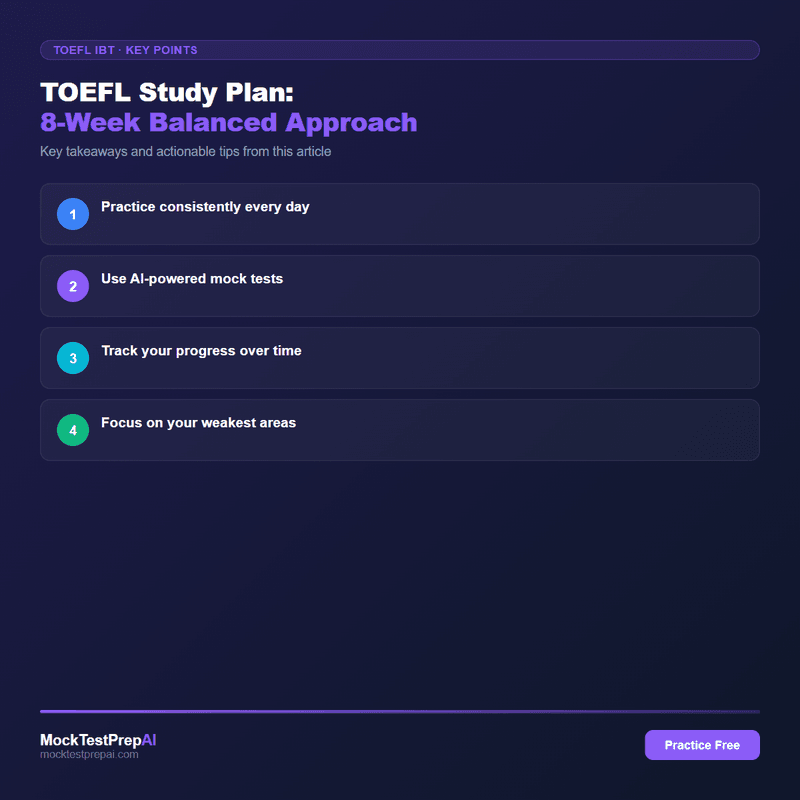 TOEFL IBT · KEY POINTS

TOEFL Study Plan:
8-Week Balanced Approach

Key takeaways and actionable tips from this article

1 Practice consistently every day

2 Use AI-powered mock tests

3 Track your progress over time

4 Focus on your weakest areas

MockTestPrepAI
mocktestprepai.com

Practice Free