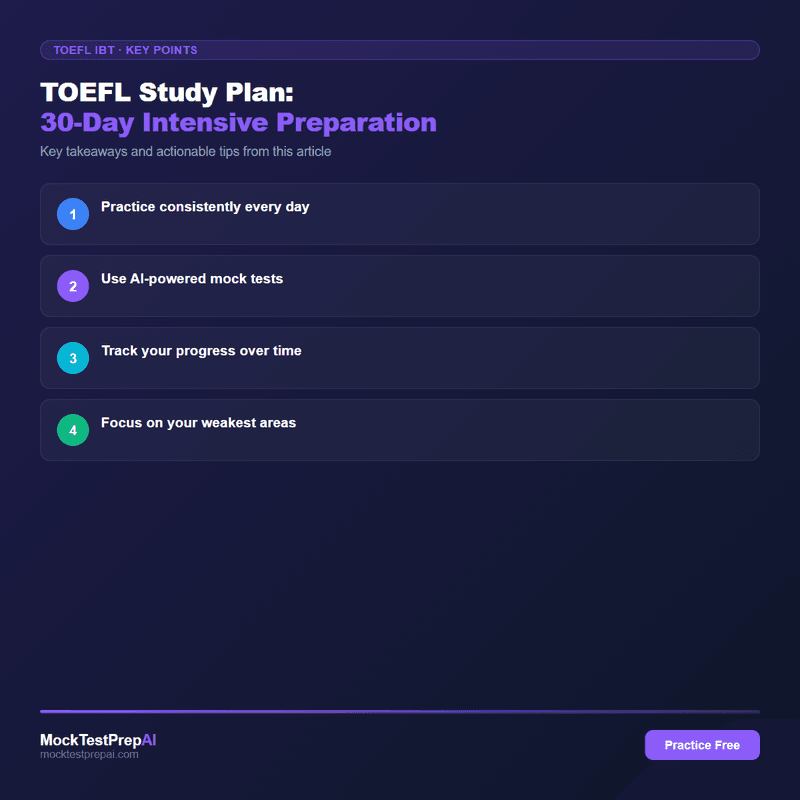 TOEFL IBT · KEY POINTS

TOEFL Study Plan:
30-Day Intensive Preparation

Key takeaways and actionable tips from this article

1 Practice consistently every day

2 Use AI-powered mock tests

3 Track your progress over time

4 Focus on your weakest areas

MockTestPrepAI
mocktestprepai.com

Practice Free