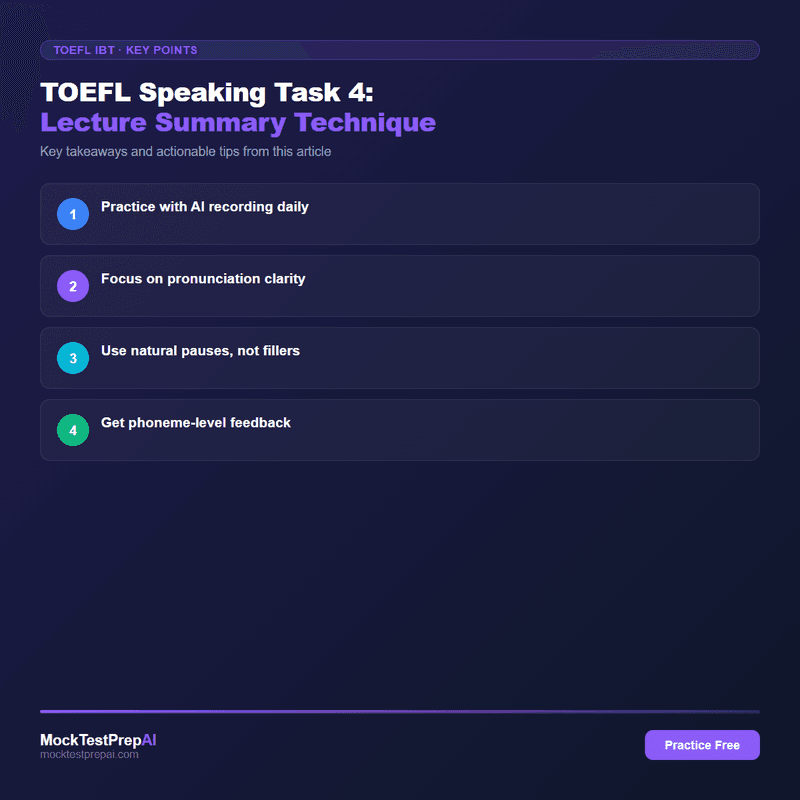 TOEFL IBT · KEY POINTS

TOEFL Speaking Task 4:
Lecture Summary Technique

Key takeaways and actionable tips from this article

1 Practice with AI recording daily

2 Focus on pronunciation clarity

3 Use natural pauses, not fillers

4 Get phoneme-level feedback

MockTestPrepAI
mocktestprepai.com

Practice Free