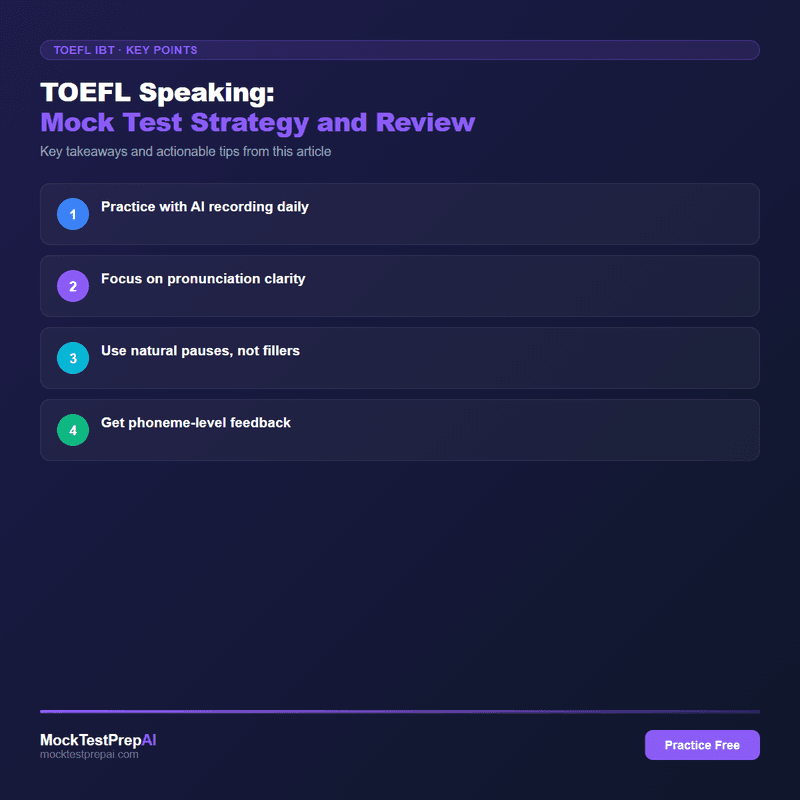 TOEFL IBT · KEY POINTS

TOEFL Speaking:
Mock Test Strategy and Review

Key takeaways and actionable tips from this article

1 Practice with AI recording daily

2 Focus on pronunciation clarity

3 Use natural pauses, not fillers

4 Get phoneme-level feedback

MockTestPrepAI
mocktestprepai.com

Practice Free