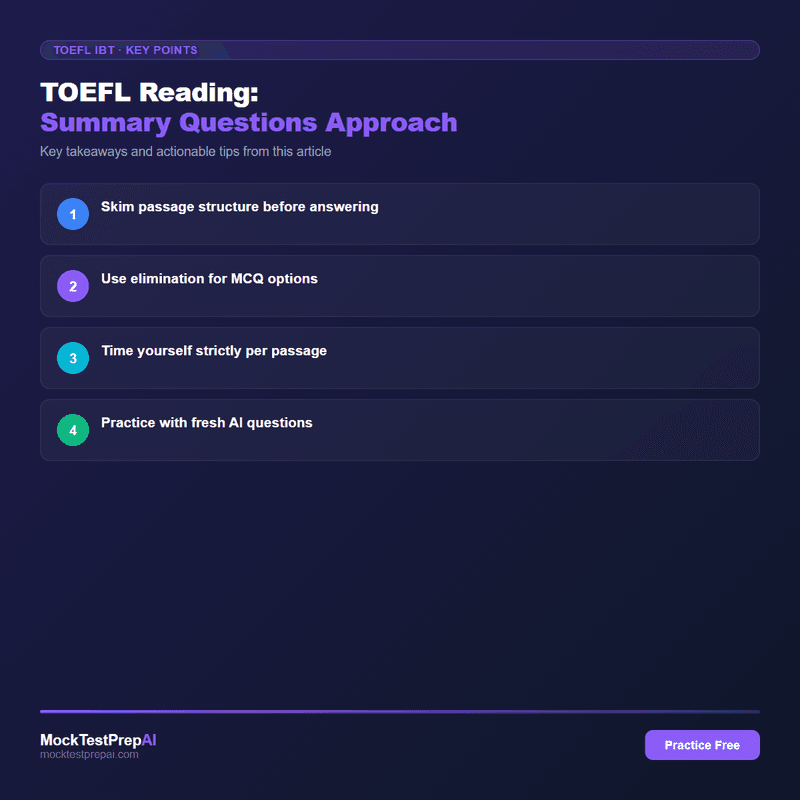 TOEFL IBT · KEY POINTS

TOEFL Reading:
Summary Questions Approach

Key takeaways and actionable tips from this article

1 Skim passage structure before answering

2 Use elimination for MCQ options

3 Time yourself strictly per passage

4 Practice with fresh AI questions

MockTestPrepAI
mocktestprepai.com

Practice Free