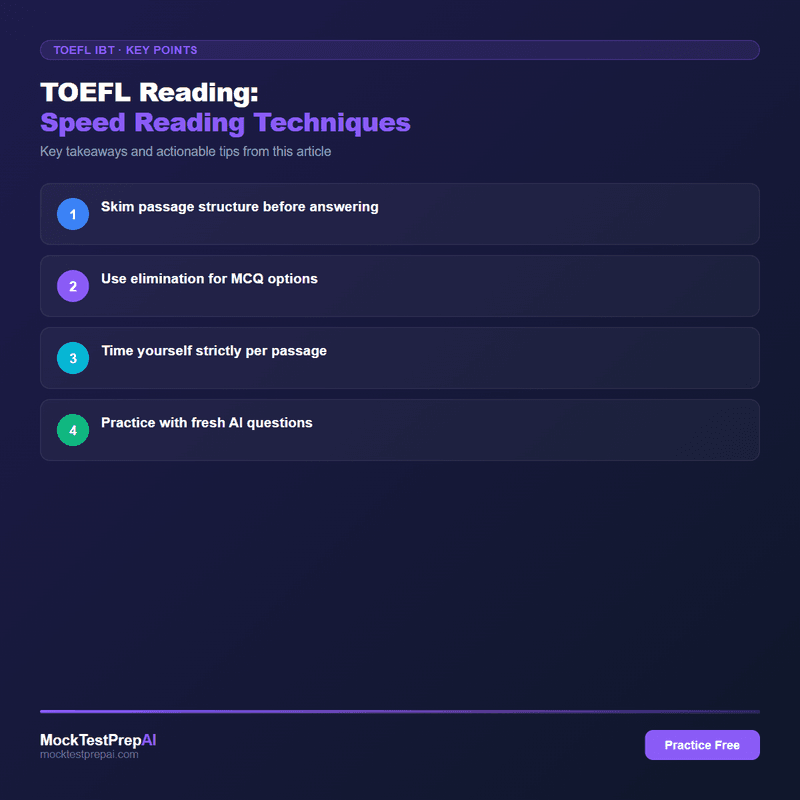 TOEFL IBT · KEY POINTS

TOEFL Reading:
Speed Reading Techniques

Key takeaways and actionable tips from this article

1 Skim passage structure before answering

2 Use elimination for MCQ options

3 Time yourself strictly per passage

4 Practice with fresh AI questions

MockTestPrepAI
mocktestprepai.com

Practice Free