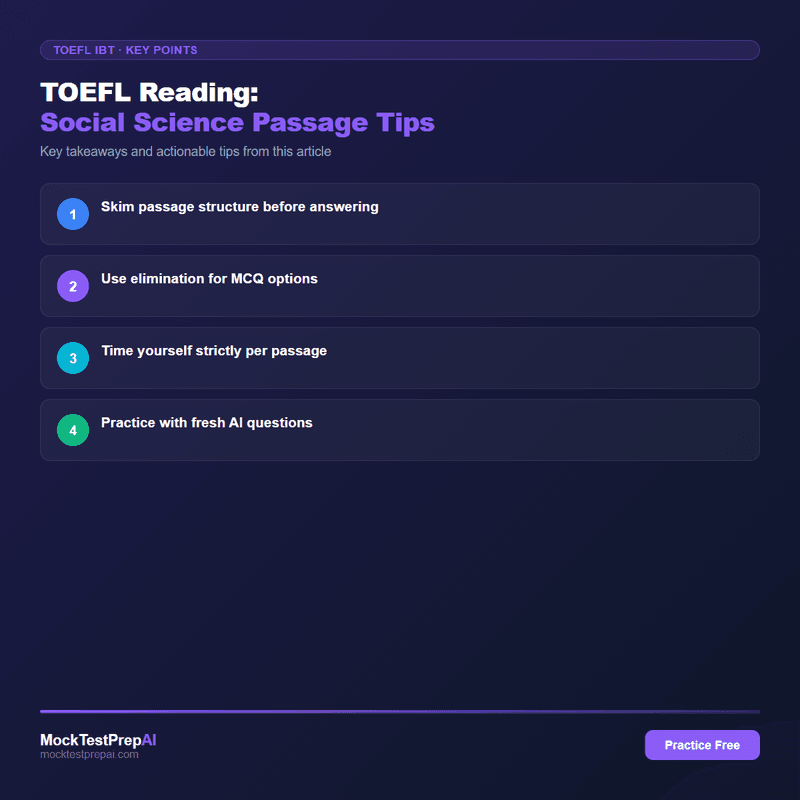 TOEFL IBT · KEY POINTS

TOEFL Reading:
Social Science Passage Tips

Key takeaways and actionable tips from this article

1 Skim passage structure before answering

2 Use elimination for MCQ options

3 Time yourself strictly per passage

4 Practice with fresh AI questions

MockTestPrepAI
mocktestprepai.com

Practice Free