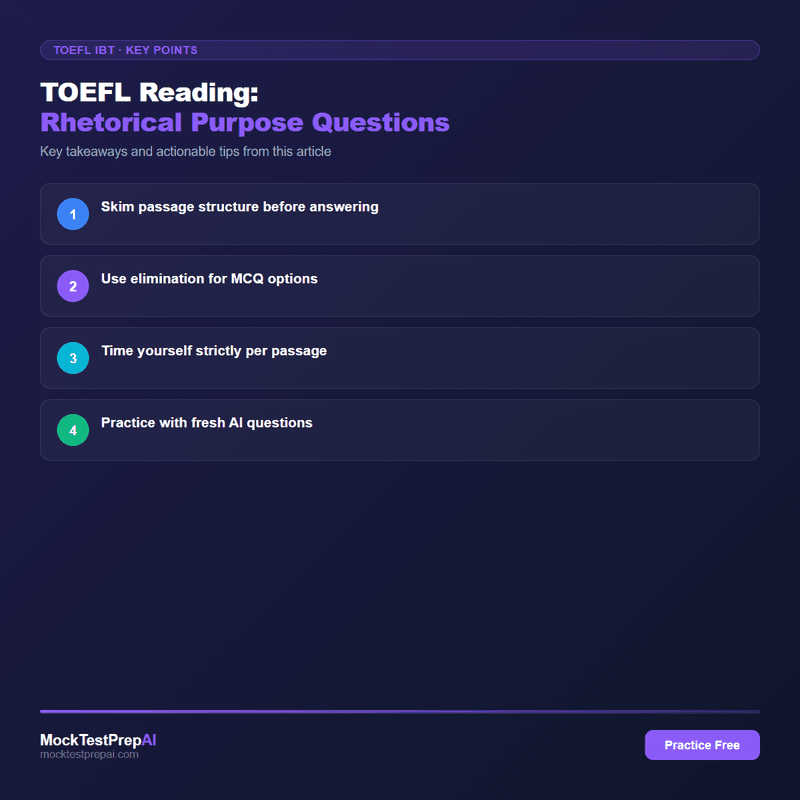 TOEFL IBT · KEY POINTS

TOEFL Reading:
Rhetorical Purpose Questions

Key takeaways and actionable tips from this article

1 Skim passage structure before answering

2 Use elimination for MCQ options

3 Time yourself strictly per passage

4 Practice with fresh AI questions

MockTestPrepAI
mocktestprepai.com

Practice Free