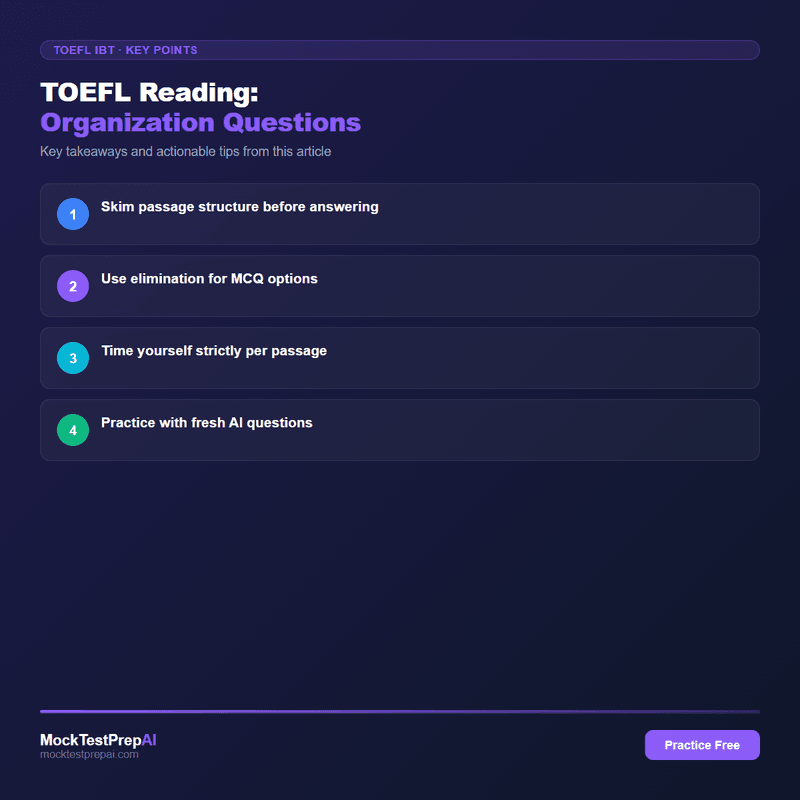 TOEFL IBT · KEY POINTS

TOEFL Reading:
Organization Questions

Key takeaways and actionable tips from this article

1 Skim passage structure before answering

2 Use elimination for MCQ options

3 Time yourself strictly per passage

4 Practice with fresh AI questions

MockTestPrepAI
mocktestprepai.com

Practice Free