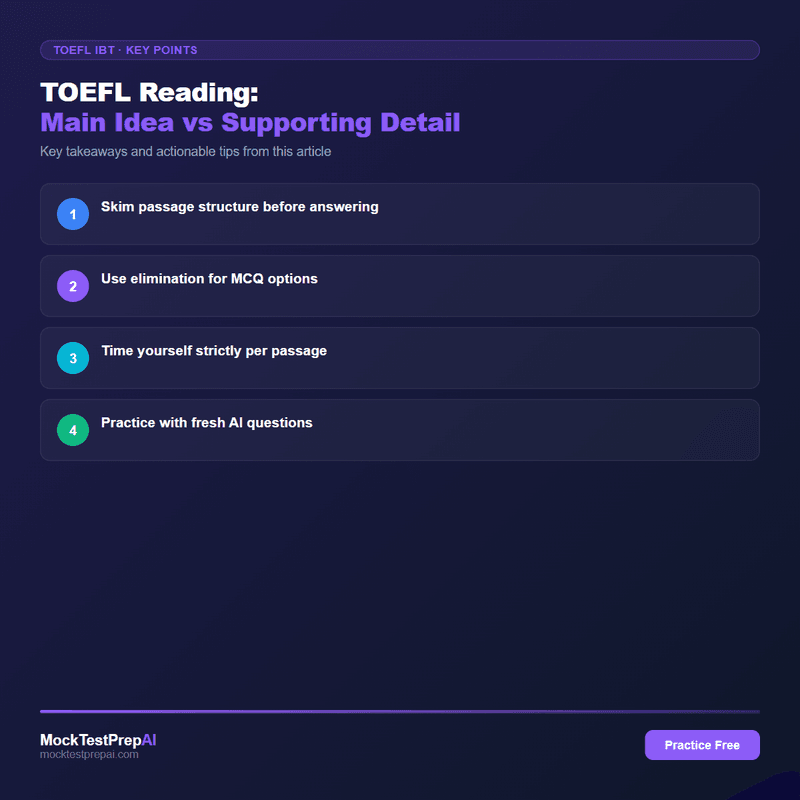 TOEFL IBT · KEY POINTS

TOEFL Reading:
Main Idea vs Supporting Detail

Key takeaways and actionable tips from this article

1 Skim passage structure before answering

2 Use elimination for MCQ options

3 Time yourself strictly per passage

4 Practice with fresh AI questions

MockTestPrepAI
mocktestprepai.com

Practice Free