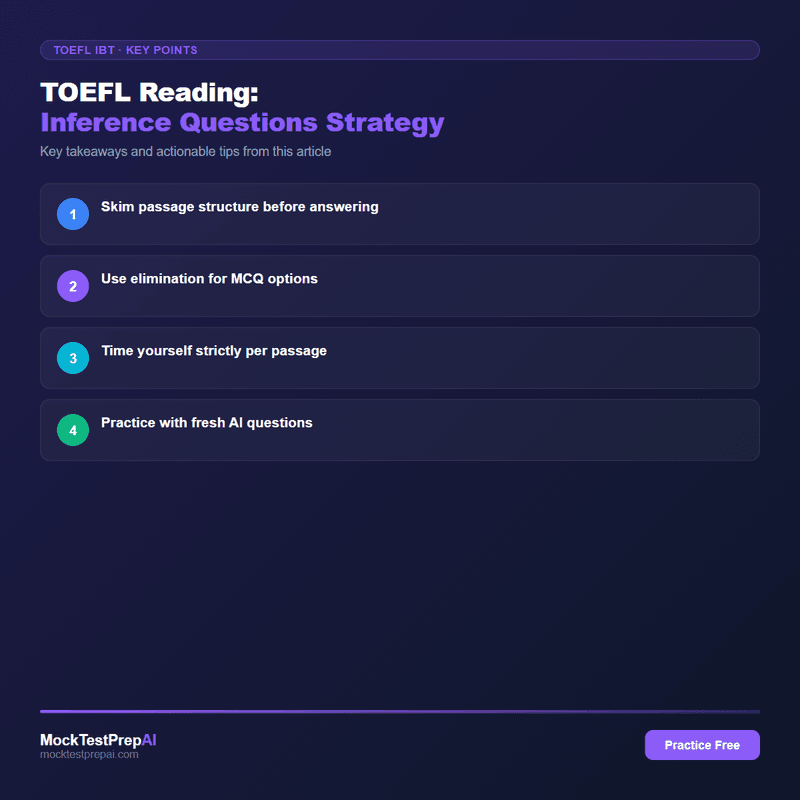 TOEFL IBT · KEY POINTS

TOEFL Reading:
Inference Questions Strategy

Key takeaways and actionable tips from this article

1 Skim passage structure before answering

2 Use elimination for MCQ options

3 Time yourself strictly per passage

4 Practice with fresh AI questions

MockTestPrepAI
mocktestprepai.com

Practice Free