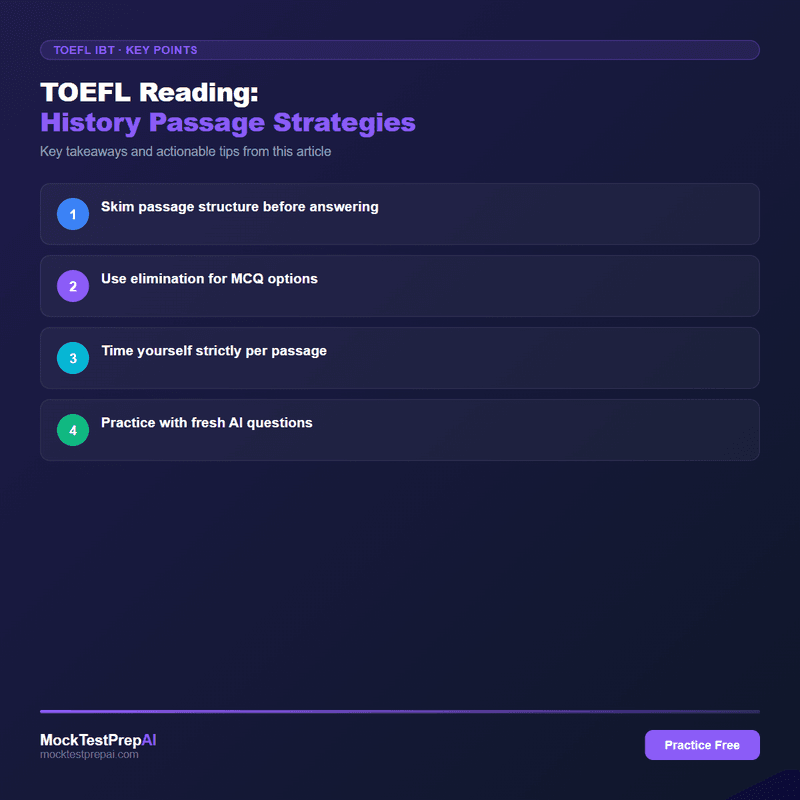 TOEFL IBT · KEY POINTS

TOEFL Reading:
History Passage Strategies

Key takeaways and actionable tips from this article

1 Skim passage structure before answering

2 Use elimination for MCQ options

3 Time yourself strictly per passage

4 Practice with fresh AI questions

MockTestPrepAI
mocktestprepai.com

Practice Free