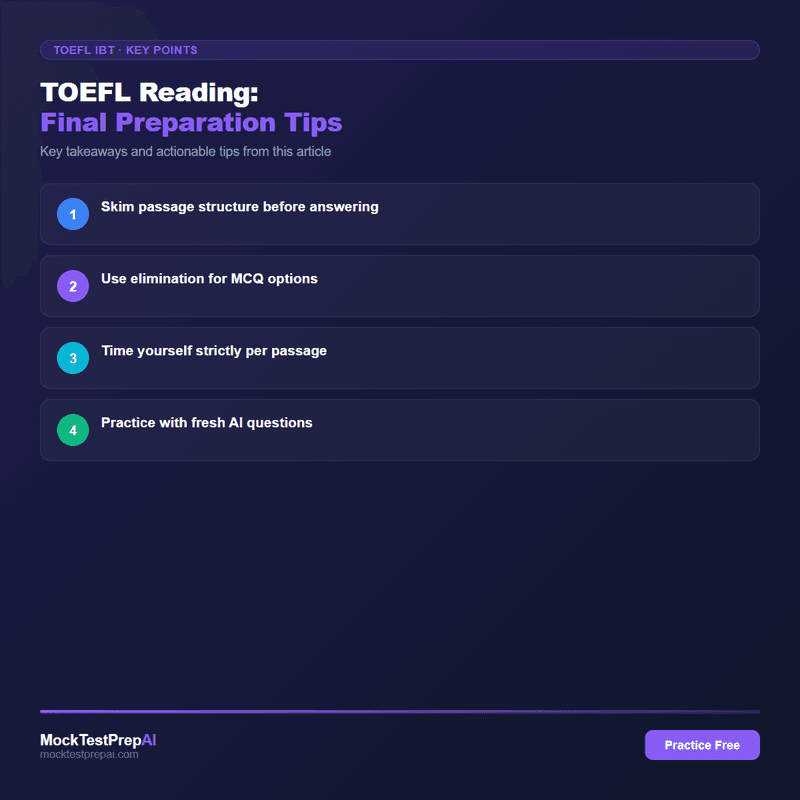 TOEFL IBT · KEY POINTS

TOEFL Reading:
Final Preparation Tips

Key takeaways and actionable tips from this article

1 Skim passage structure before answering

2 Use elimination for MCQ options

3 Time yourself strictly per passage

4 Practice with fresh AI questions

MockTestPrepAI
mocktestprepai.com

Practice Free