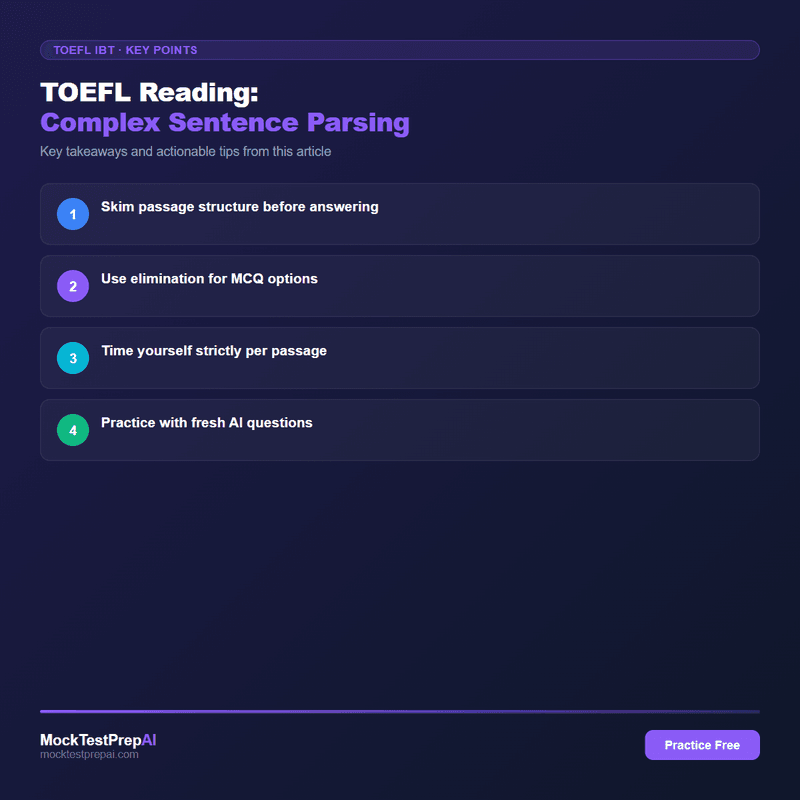 TOEFL IBT · KEY POINTS

TOEFL Reading:
Complex Sentence Parsing

Key takeaways and actionable tips from this article

1 Skim passage structure before answering

2 Use elimination for MCQ options

3 Time yourself strictly per passage

4 Practice with fresh AI questions

MockTestPrepAI
mocktestprepai.com

Practice Free