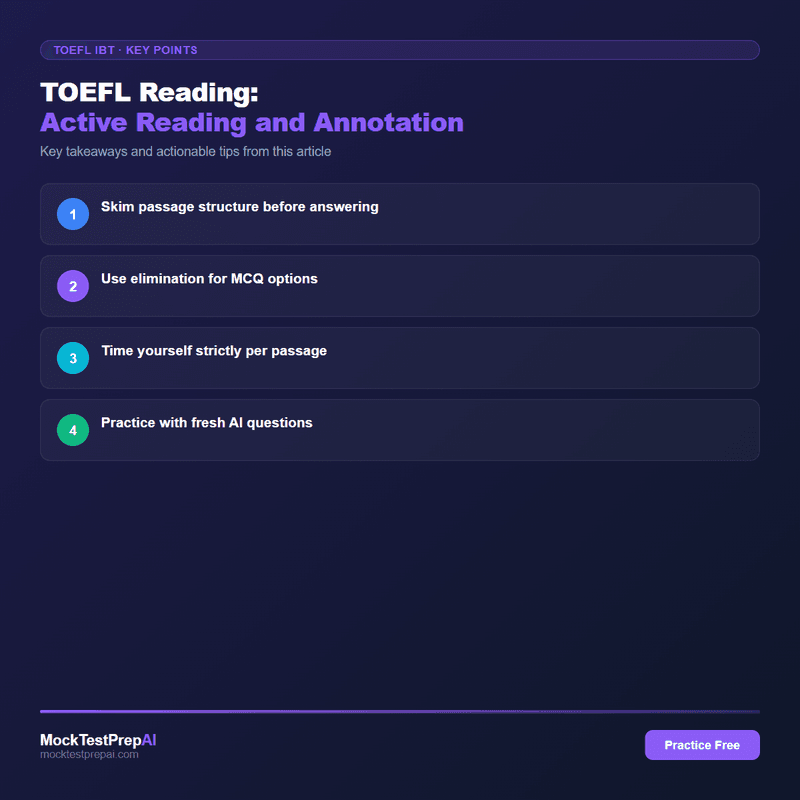 TOEFL IBT · KEY POINTS

TOEFL Reading:
Active Reading and Annotation

Key takeaways and actionable tips from this article

1 Skim passage structure before answering

2 Use elimination for MCQ options

3 Time yourself strictly per passage

4 Practice with fresh AI questions

MockTestPrepAI
mocktestprepai.com

Practice Free