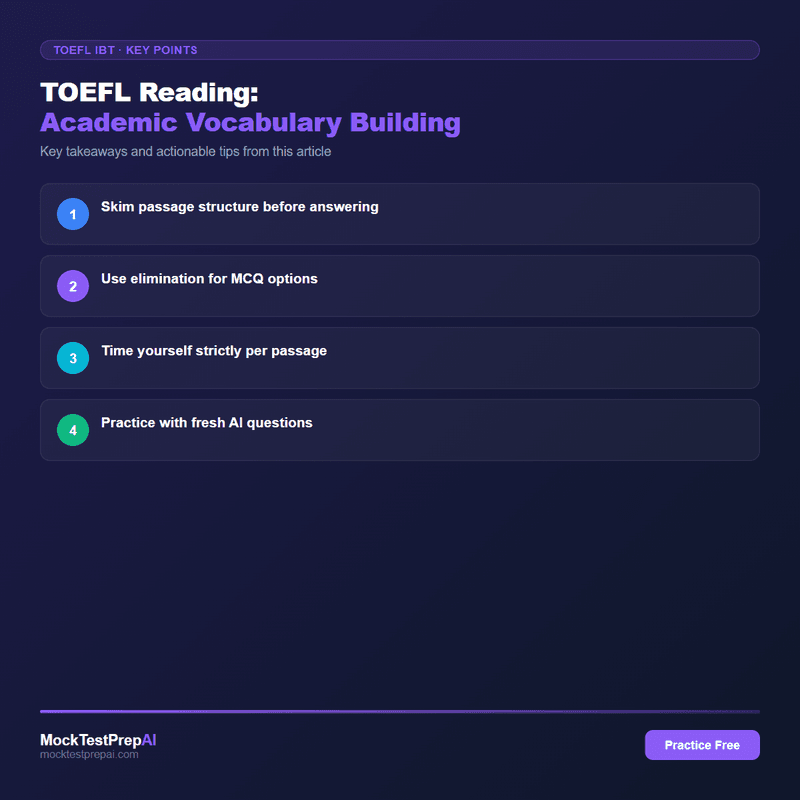 TOEFL IBT · KEY POINTS

TOEFL Reading:
Academic Vocabulary Building

Key takeaways and actionable tips from this article

1 Skim passage structure before answering

2 Use elimination for MCQ options

3 Time yourself strictly per passage

4 Practice with fresh AI questions

MockTestPrepAI
mocktestprepai.com

Practice Free