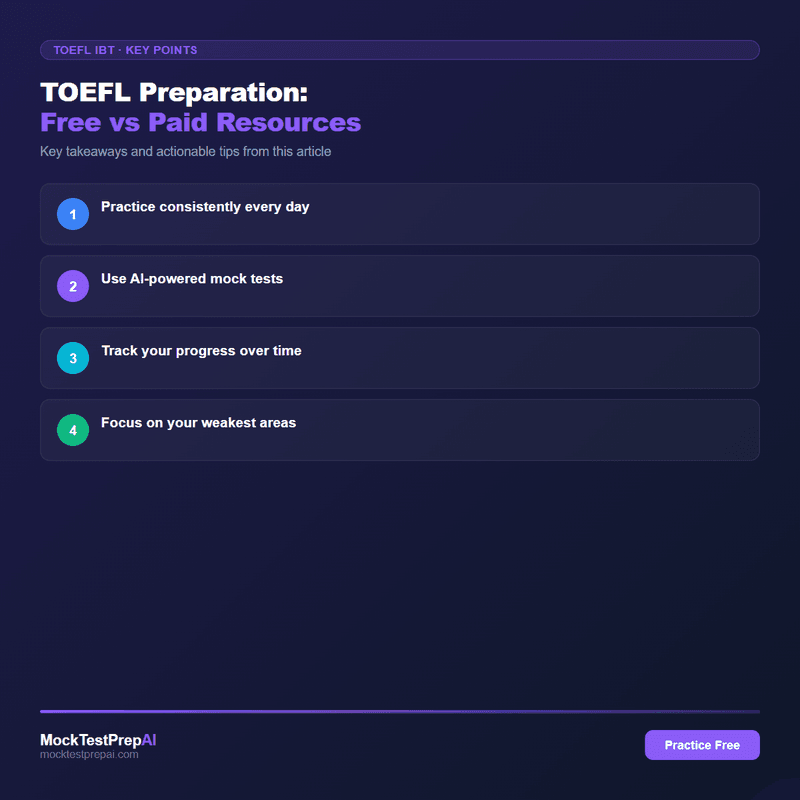 TOEFL IBT · KEY POINTS

TOEFL Preparation:
Free vs Paid Resources

Key takeaways and actionable tips from this article

1 Practice consistently every day

2 Use AI-powered mock tests

3 Track your progress over time

4 Focus on your weakest areas

MockTestPrepAI
mocktestprepai.com

Practice Free