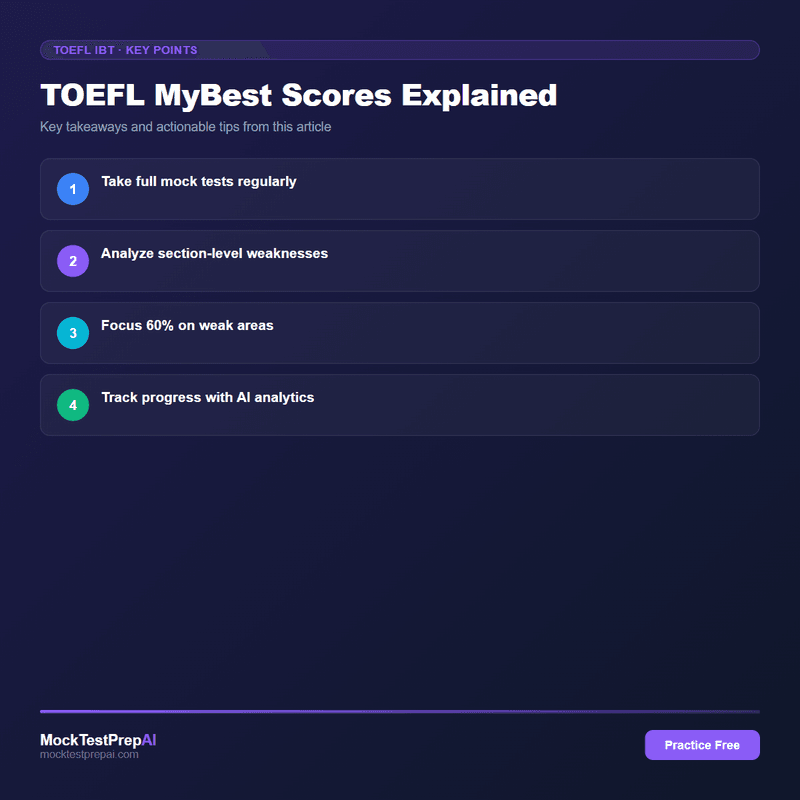 TOEFL IBT · KEY POINTS

TOEFL MyBest Scores Explained

Key takeaways and actionable tips from this article

1 Take full mock tests regularly

2 Analyze section-level weaknesses

3 Focus 60% on weak areas

4 Track progress with AI analytics

MockTestPrepAI
mocktestprepai.com

Practice Free