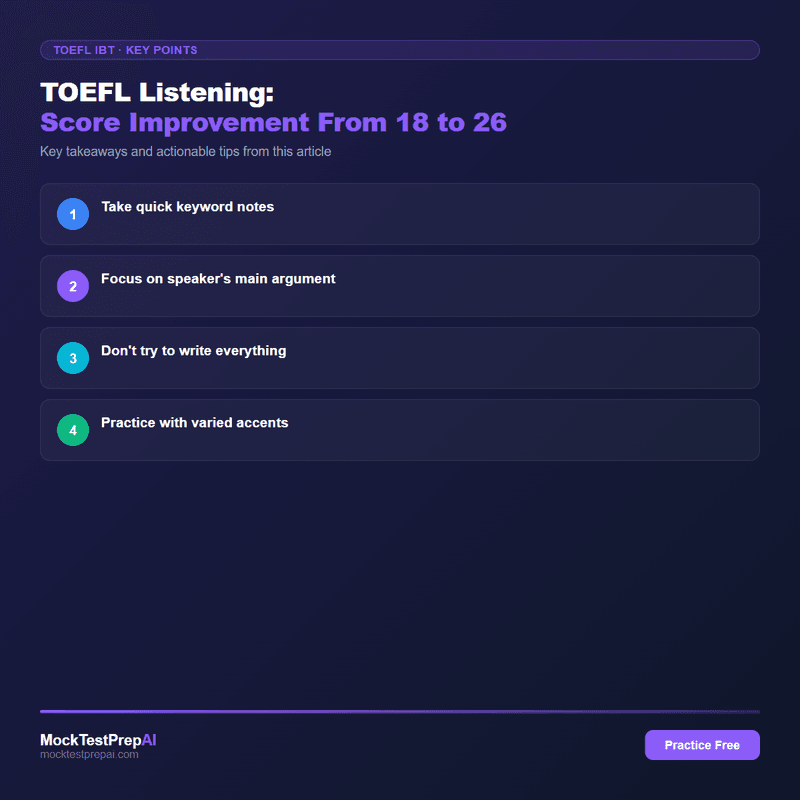 TOEFL IBT · KEY POINTS

TOEFL Listening:
Score Improvement From 18 to 26

Key takeaways and actionable tips from this article

1 Take quick keyword notes

2 Focus on speaker's main argument

3 Don't try to write everything

4 Practice with varied accents

MockTestPrepAI
mocktestprepai.com

Practice Free