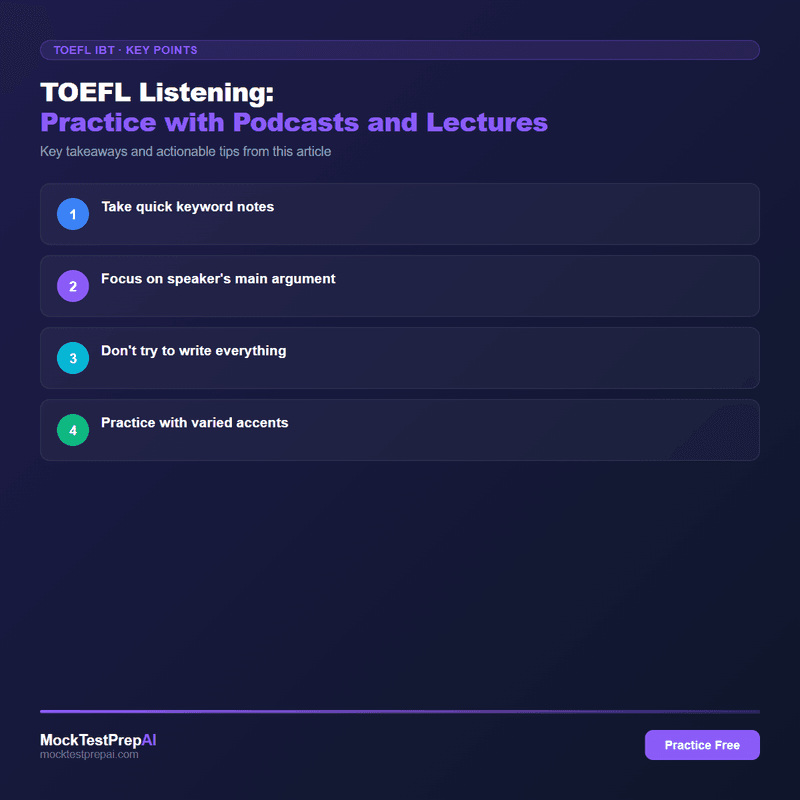 TOEFL IBT · KEY POINTS

TOEFL Listening:
Practice with Podcasts and Lectures

Key takeaways and actionable tips from this article

1 Take quick keyword notes

2 Focus on speaker's main argument

3 Don't try to write everything

4 Practice with varied accents

MockTestPrepAI
mocktestprepai.com

Practice Free