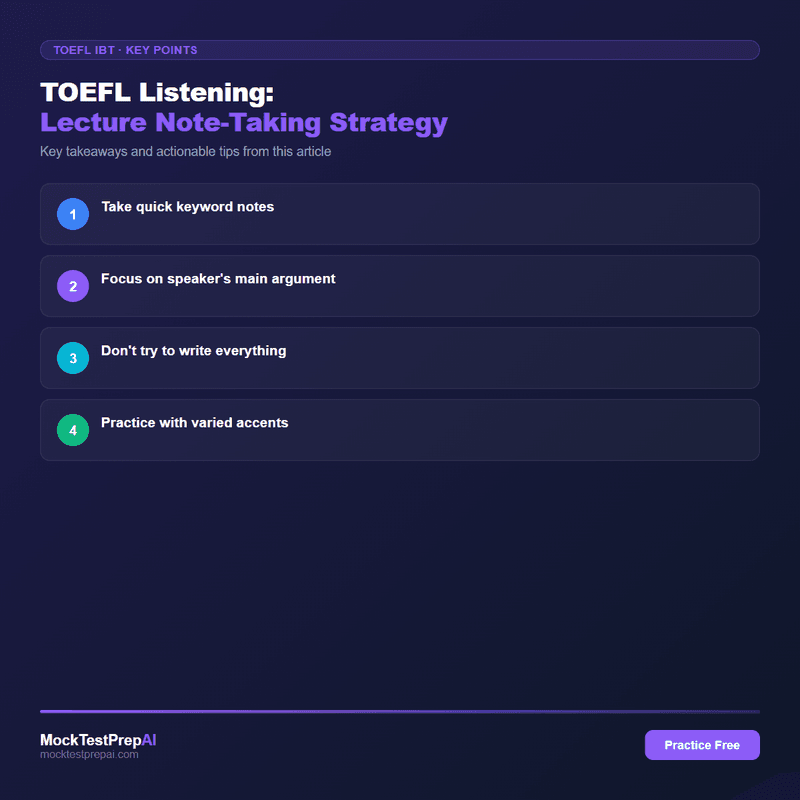 TOEFL IBT · KEY POINTS

TOEFL Listening:
Lecture Note-Taking Strategy

Key takeaways and actionable tips from this article

1 Take quick keyword notes

2 Focus on speaker's main argument

3 Don't try to write everything

4 Practice with varied accents

MockTestPrepAI
mocktestprepai.com

Practice Free