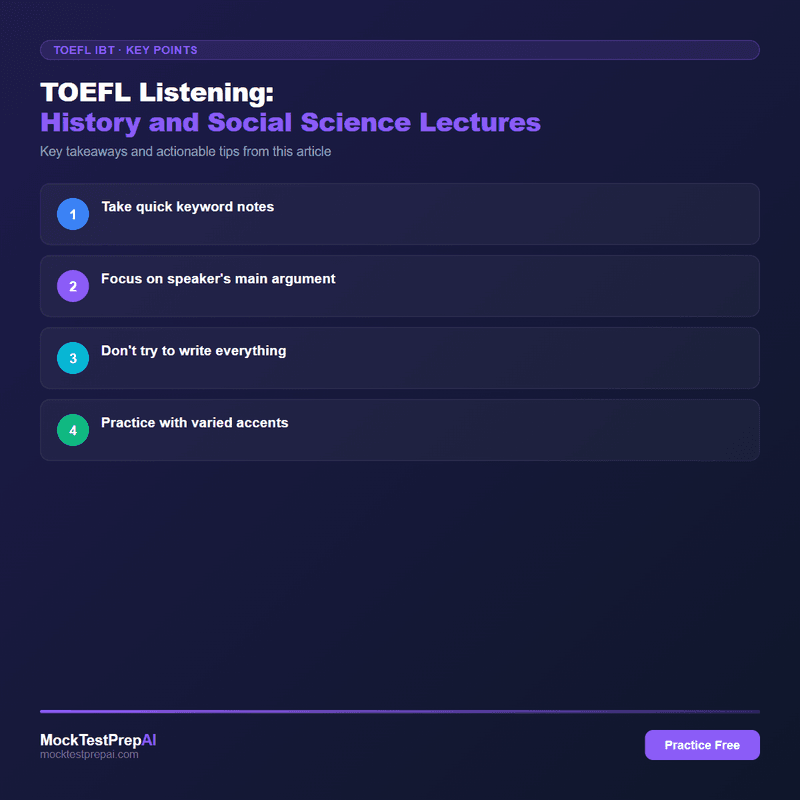 TOEFL IBT · KEY POINTS

TOEFL Listening:
History and Social Science Lectures

Key takeaways and actionable tips from this article

1 Take quick keyword notes

2 Focus on speaker's main argument

3 Don't try to write everything

4 Practice with varied accents

MockTestPrepAI
mocktestprepai.com

Practice Free