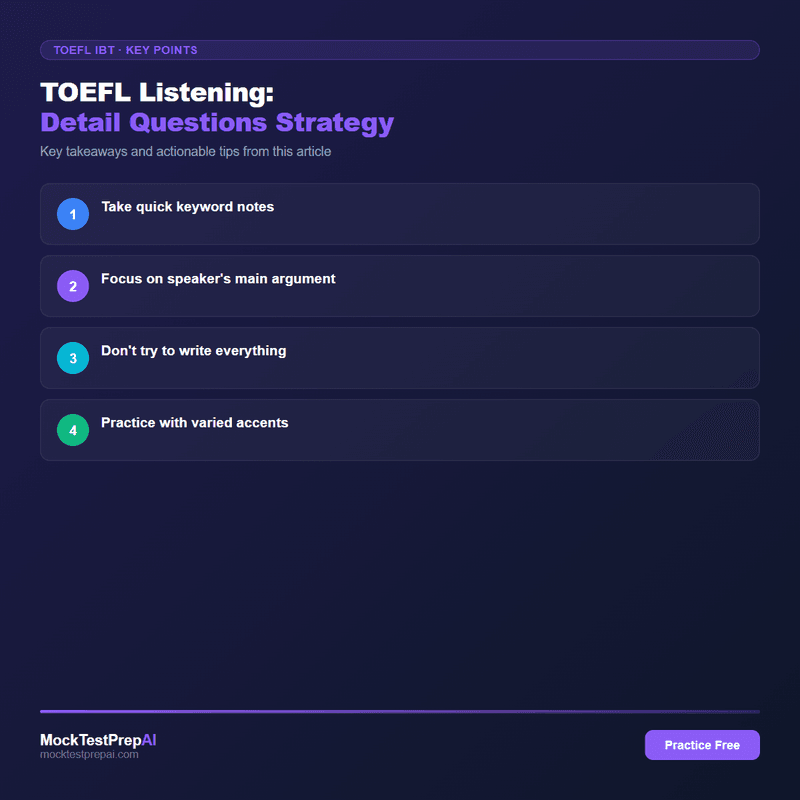 TOEFL IBT · KEY POINTS

TOEFL Listening:
Detail Questions Strategy

Key takeaways and actionable tips from this article

1 Take quick keyword notes

2 Focus on speaker's main argument

3 Don't try to write everything

4 Practice with varied accents

MockTestPrepAI
mocktestprepai.com

Practice Free