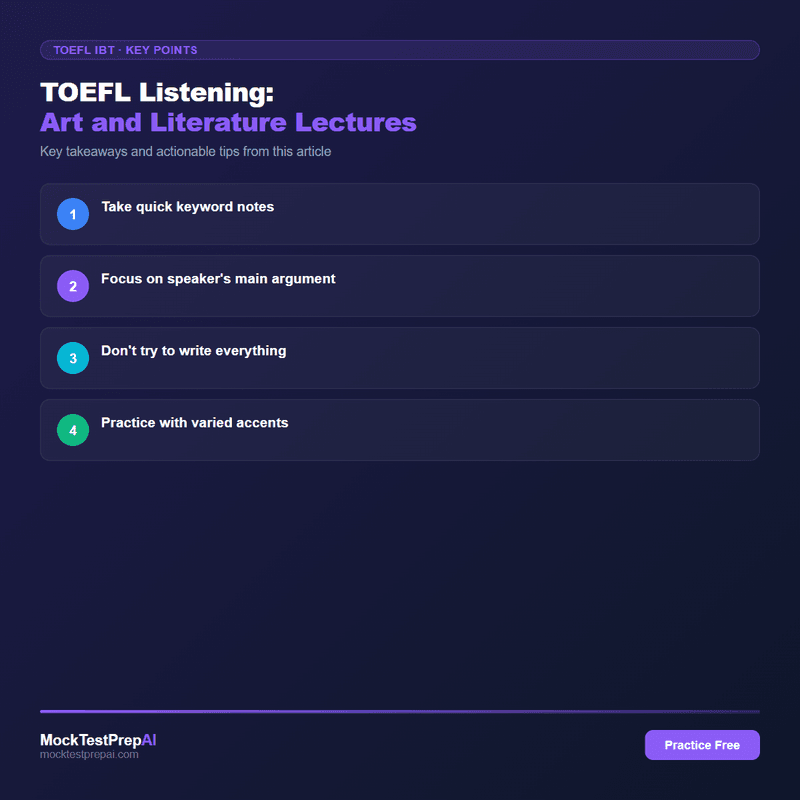 TOEFL IBT · KEY POINTS

TOEFL Listening:
Art and Literature Lectures

Key takeaways and actionable tips from this article

1 Take quick keyword notes

2 Focus on speaker's main argument

3 Don't try to write everything

4 Practice with varied accents

MockTestPrepAI
mocktestprepai.com

Practice Free