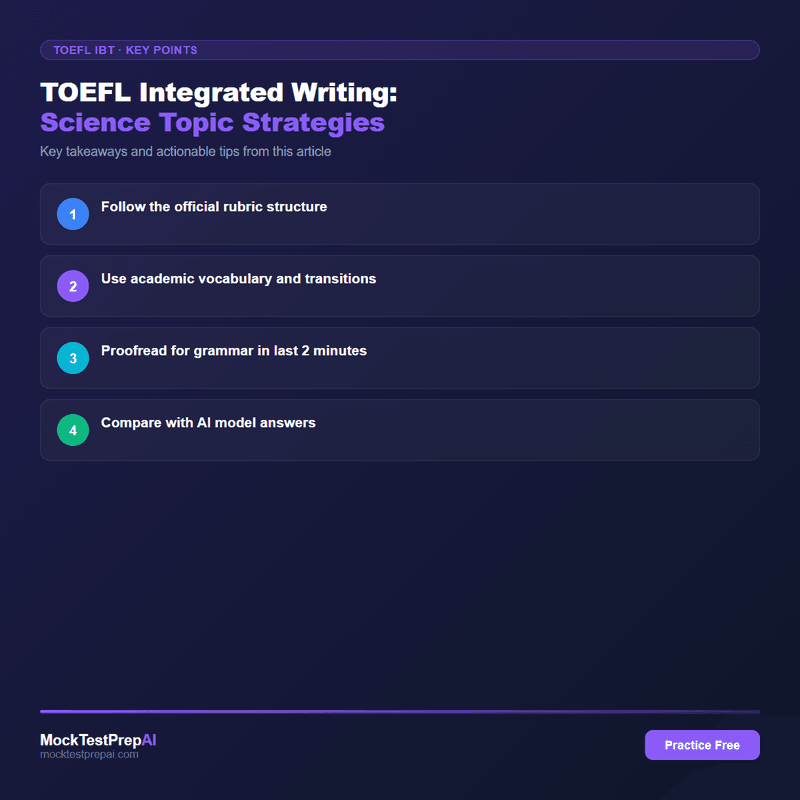 TOEFL IBT · KEY POINTS

TOEFL Integrated Writing:
Science Topic Strategies

Key takeaways and actionable tips from this article

1 Follow the official rubric structure

2 Use academic vocabulary and transitions

3 Proofread for grammar in last 2 minutes

4 Compare with AI model answers

MockTestPrepAI
mocktestprepai.com

Practice Free