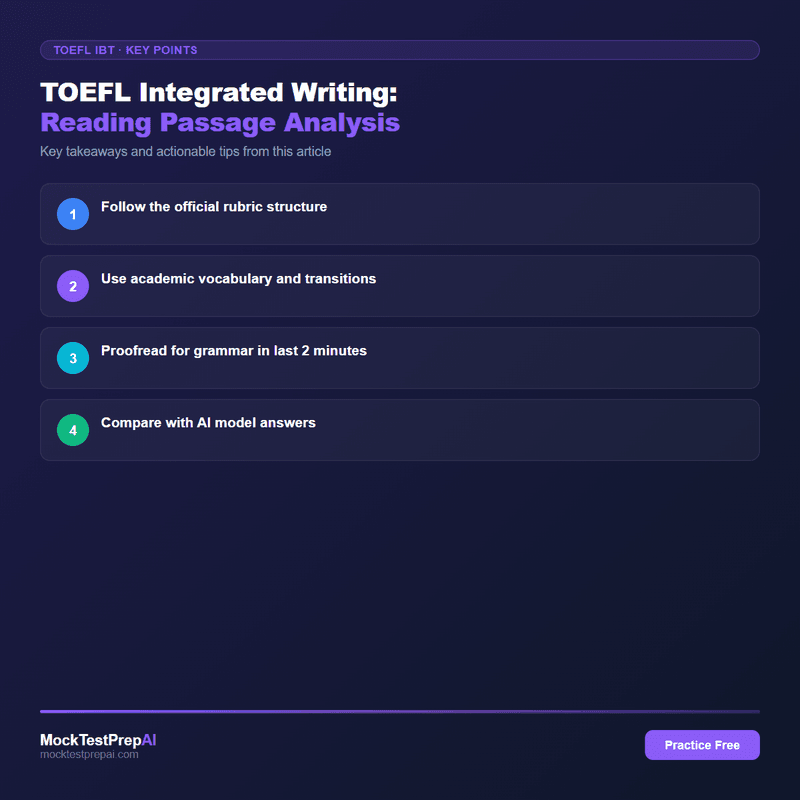 TOEFL IBT · KEY POINTS

TOEFL Integrated Writing:
Reading Passage Analysis

Key takeaways and actionable tips from this article

1 Follow the official rubric structure

2 Use academic vocabulary and transitions

3 Proofread for grammar in last 2 minutes

4 Compare with AI model answers

MockTestPrepAI
mocktestprepai.com

Practice Free