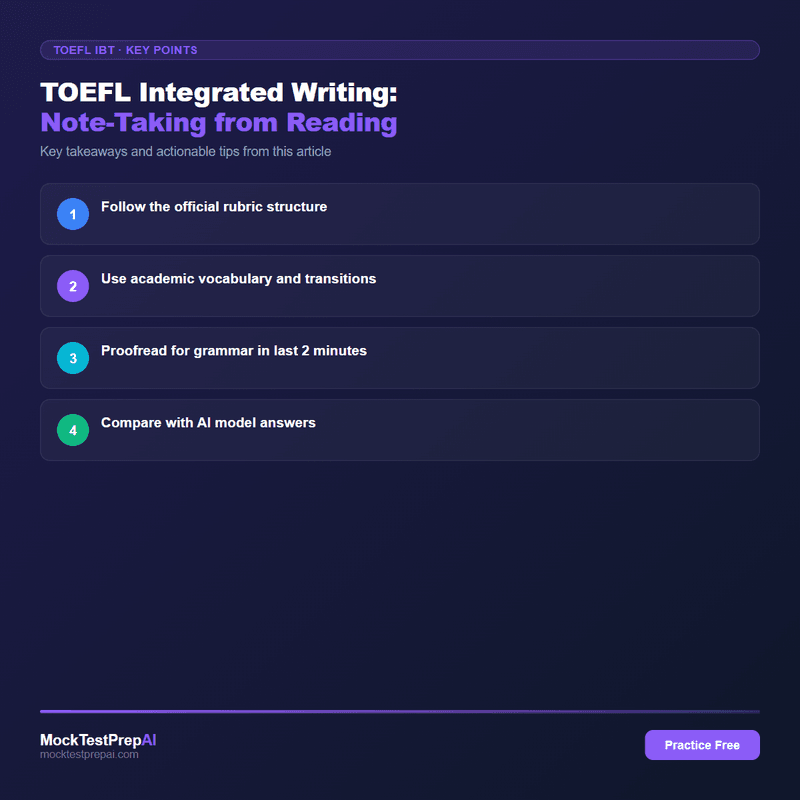 TOEFL IBT · KEY POINTS

TOEFL Integrated Writing:
Note-Taking from Reading

Key takeaways and actionable tips from this article

1 Follow the official rubric structure

2 Use academic vocabulary and transitions

3 Proofread for grammar in last 2 minutes

4 Compare with AI model answers

MockTestPrepAI
mocktestprepai.com

Practice Free